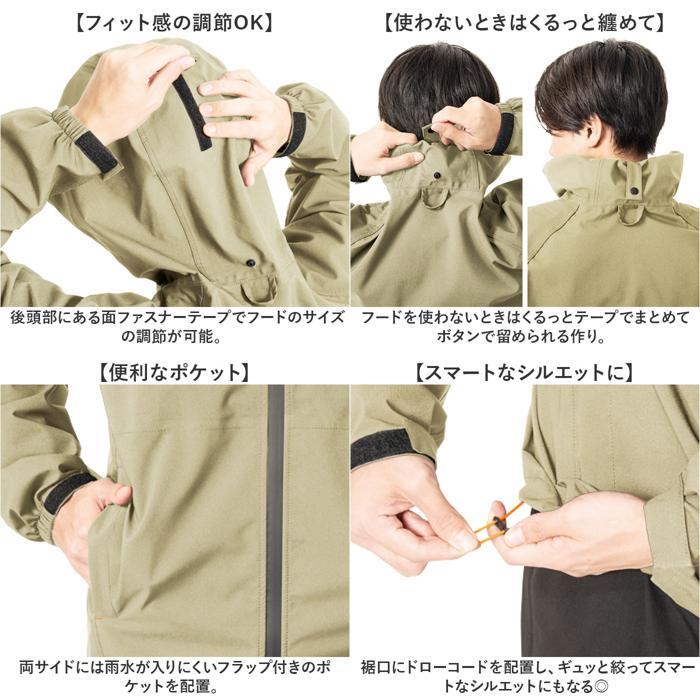 【フィット感の調節OK】

後頭部にある面ファスナーテープでフードのサイズの調節が可能。

【使わないときはくるっと纏めて】

フードを使わないときはくるっとテープでまとめてボタンで留められる作り。

【便利なポケット】

両サイドには雨水が入りにくいフラップ付きのポケットを配置。

【スマートなシルエットに】

裾口にドローコードを配置し、ギュッと絞ってスマートなシルエットにもなる◎