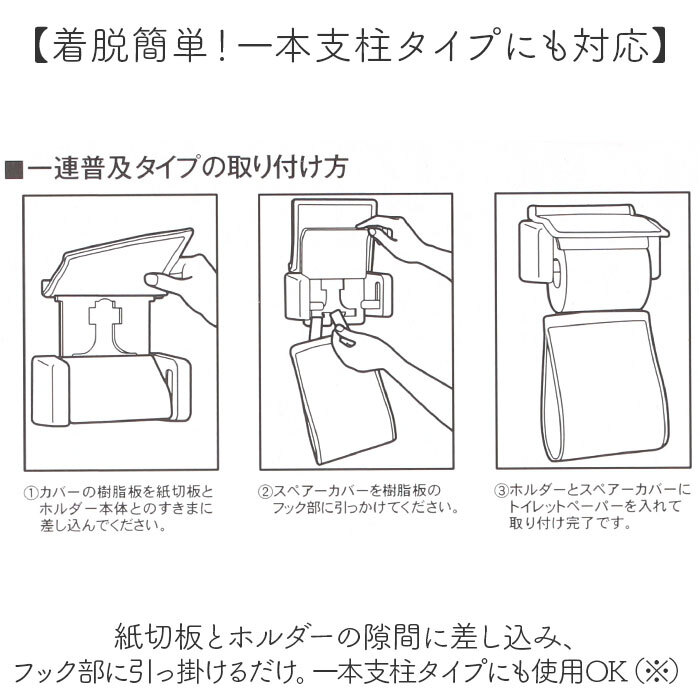 【着脱簡単！一本支柱タイプにも対応】

■一連普及タイプの取り付け方

①カバーの樹脂板を紙切板とホルダー本体とのすきまに差し込んでください。

②スペアーカバーを樹脂板のフック部に引っかけてください。

③ホルダーとスペアーカバーにトイレットペーパーを入れて取り付け完了です。

紙切板とホルダーの隙間に差し込み、フック部に引っ掛けるだけ。一本支柱タイプにも使用OK（※）