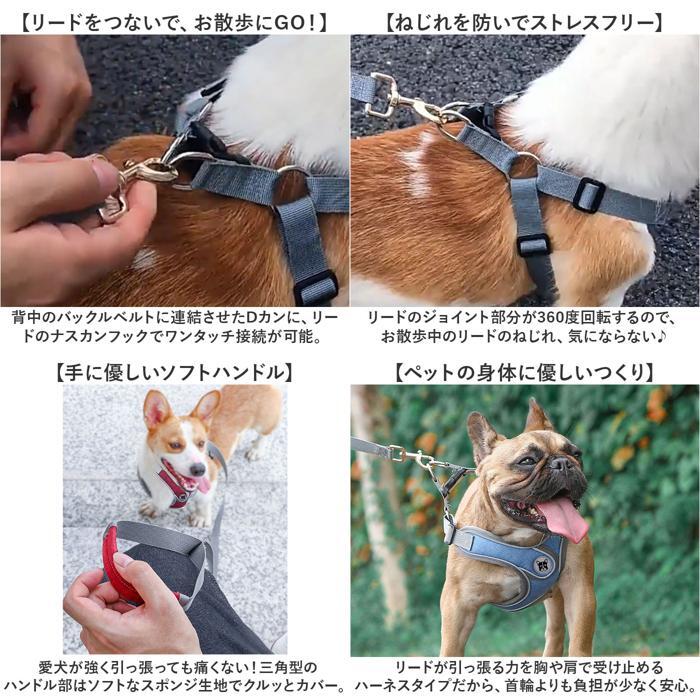 【リードをつないで、お散歩にGO！】

背中のバックルベルトに連結させたDカンに、リードのナスカンフックでワンタッチ接続が可能。

【ねじれを防いでストレスフリー】

リードのジョイント部分が360度回転するので、お散歩中のリードのねじれ、気にならない♪

【手に優しいソフトハンドル】

愛犬が強く引っ張っても痛くない！三角型のハンドル部はソフトなスポンジ生地でクルッとカバー。

【ペットの身体に優しいつくり】

リードが引っ張る力を胸や肩で受け止めるハーネスタイプだから、首輪よりも負担が少なく安心。