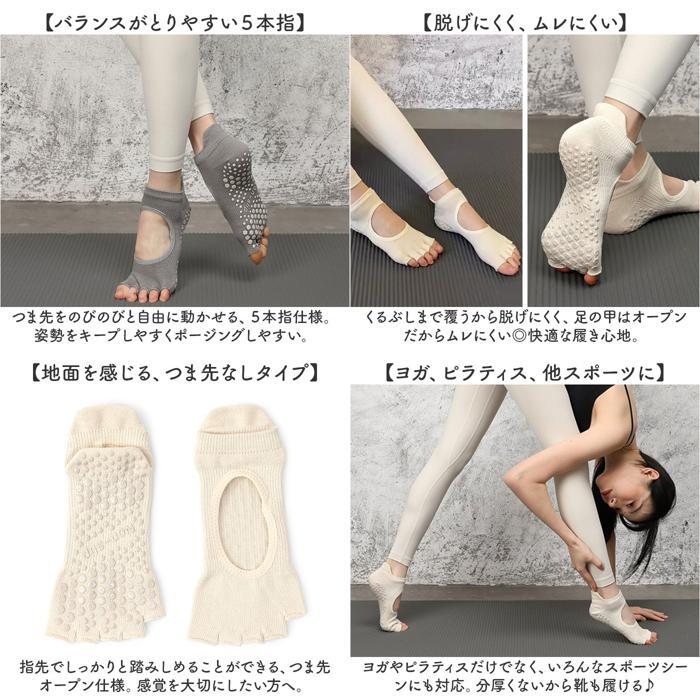 【バランスがとりやすい５本指】

つま先をのびのびと自由に動かせる、５本指仕様。姿勢をキープしやすくポージングしやすい。

【脱げにくく、ムレにくい】

くるぶしまで覆うから脱げにくく、足の甲はオープンだからムレにくい◎快適な履き心地。

【地面を感じる、つま先なしタイプ】

指先でしっかりと踏みしめることができる、つま先オープン仕様。感覚を大切にしたい方へ。

【ヨガ、ピラティス、他スポーツに】

ヨガやピラティスだけでなく、いろんなスポーツシーンにも対応。分厚くないから靴も履ける♪