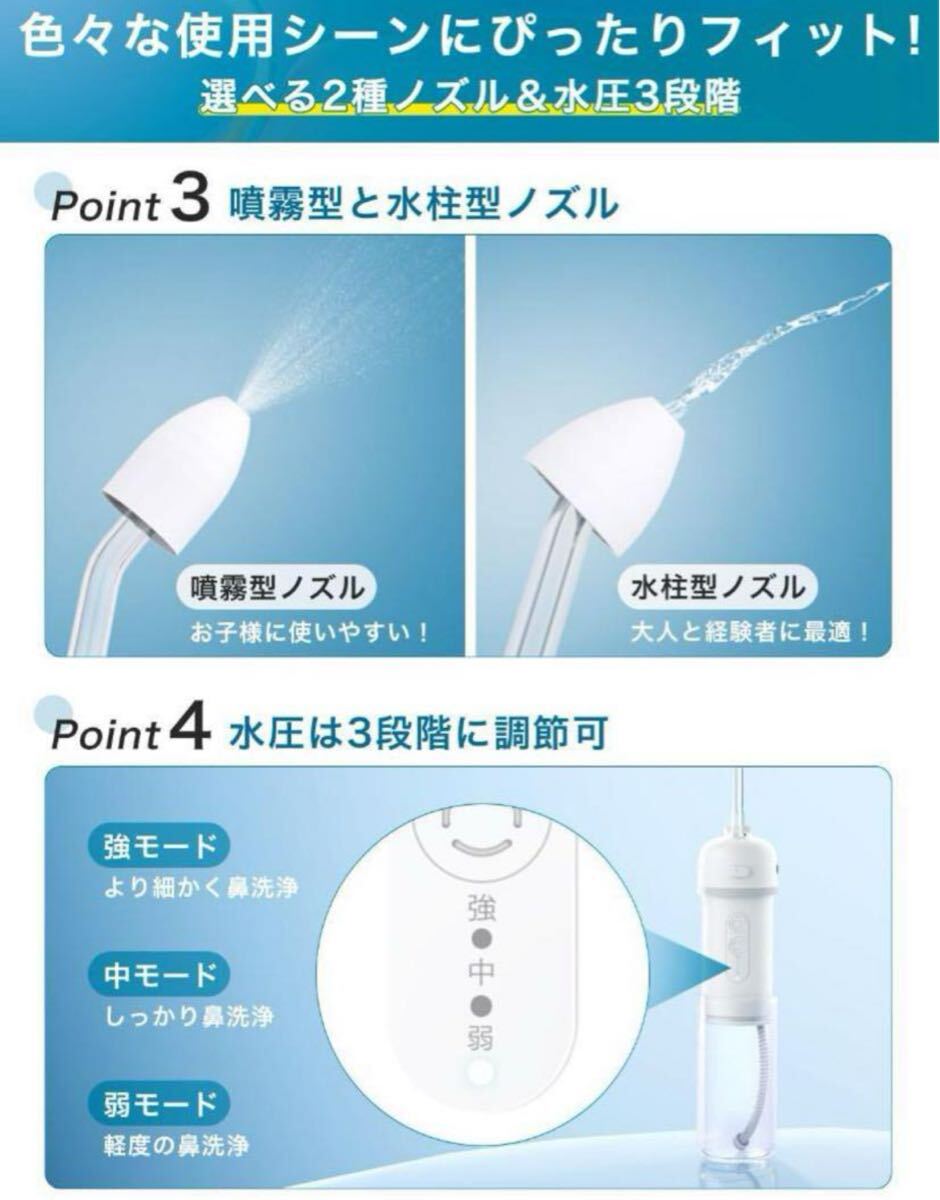 色々な使用シーンにぴったりフィット!
選べる2種ノズル&水圧3段階

Point 3 噴霧型と水柱型ノズル

噴霧型ノズル
お子様に使いやすい!

水柱型ノズル
大人と経験者に最適!

Point 4 水圧は3段階に調節可

強モード
より細かく鼻洗浄

中モード
しっかり鼻洗浄

弱モード
軽度の鼻洗浄

強
中
弱