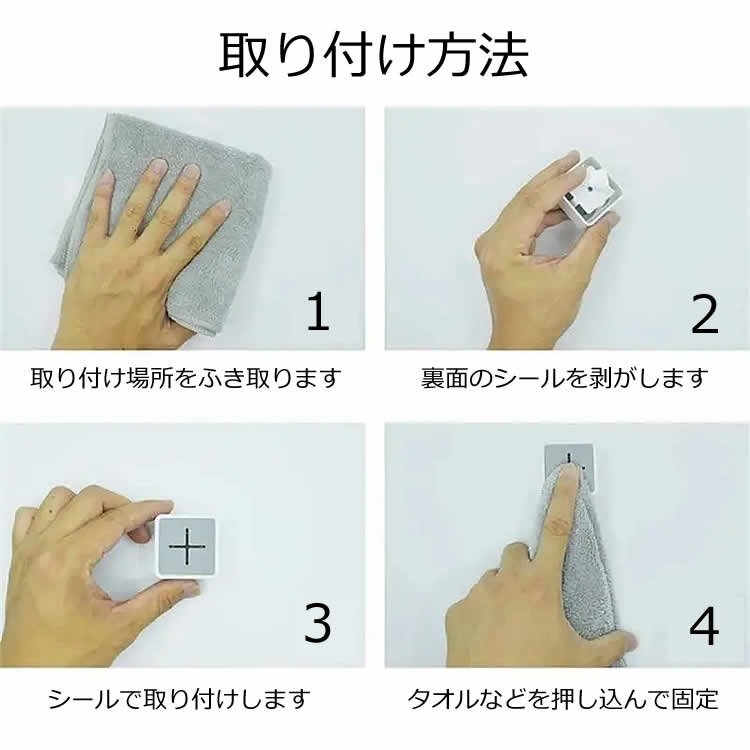 取り付け方法

1

取り付け場所をふき取ります

2

裏面のシールを剥がします

3

シールで取り付けします

4

タオルなどを押し込んで固定