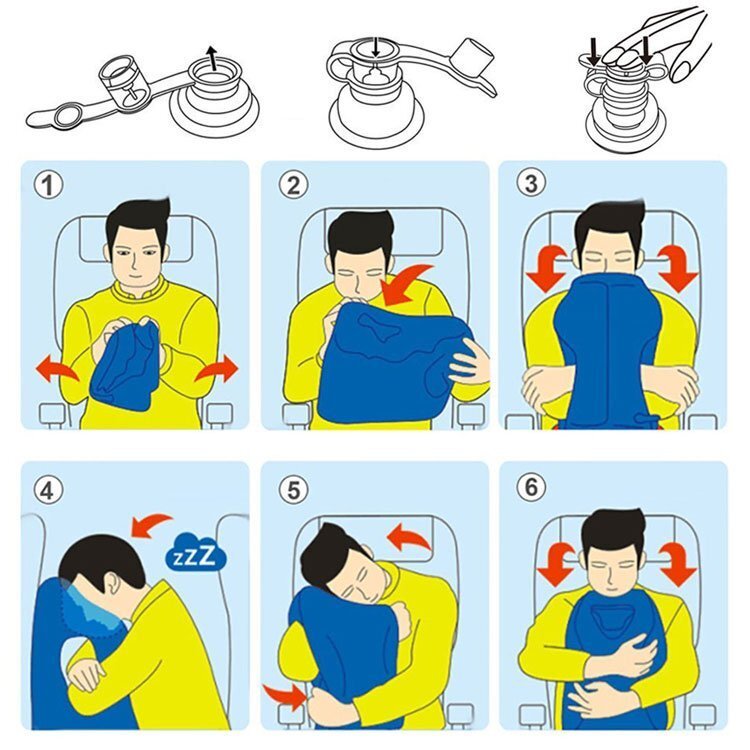 1

2

3

4

zZZ

5

6