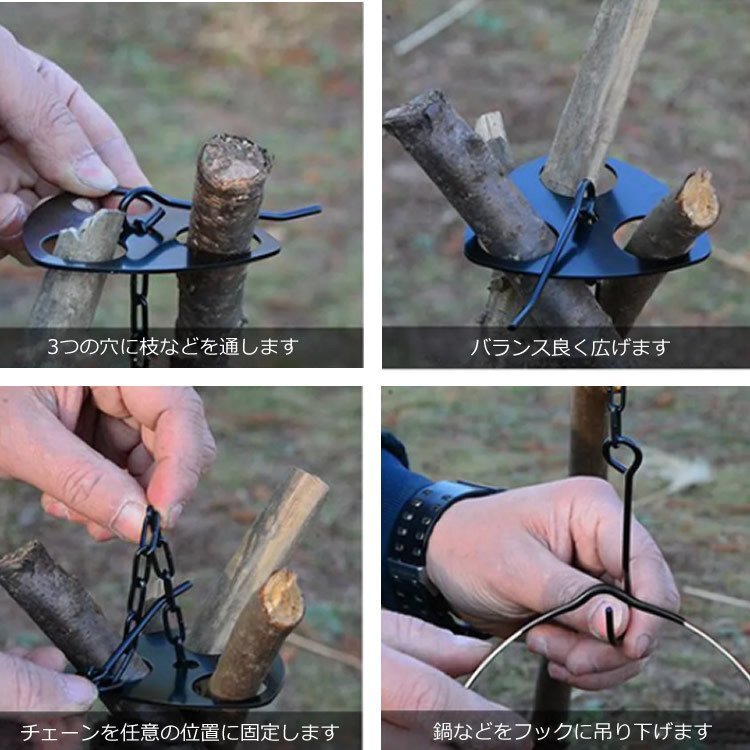 3つの穴に枝などを通します

バランス良く広げます

チェーンを任意の位置に固定します

鍋などをフックに吊り下げます