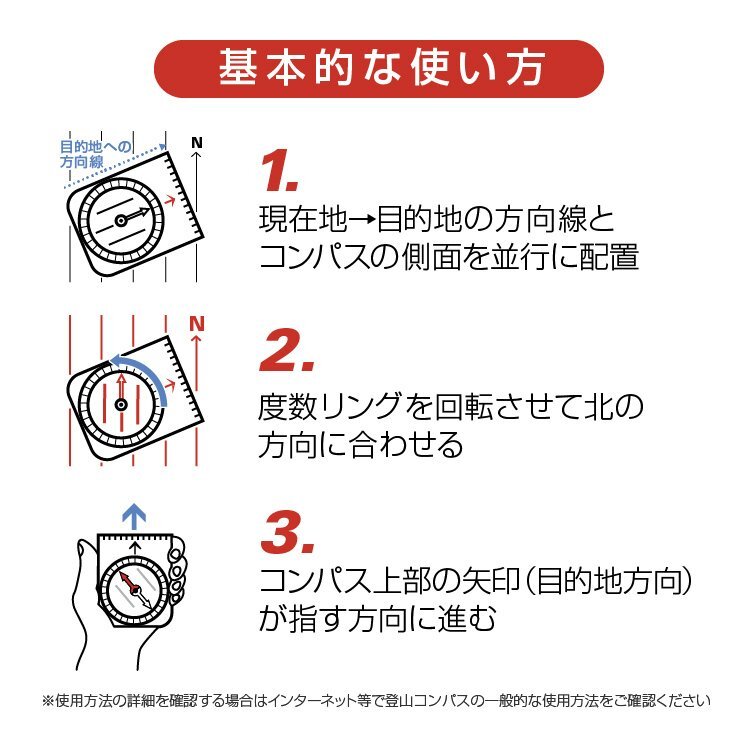 基本的な使い方

目的地への方向線

N

1.
現在地→目的地の方向線とコンパスの側面を並行に配置

N

2.
度数リングを回転させて北の方向に合わせる

3.
コンパス上部の矢印(目的地方向)が指す方向に進む

※使用方法の詳細を確認する場合はインターネット等で登山コンパスの一般的な使用方法をご確認ください