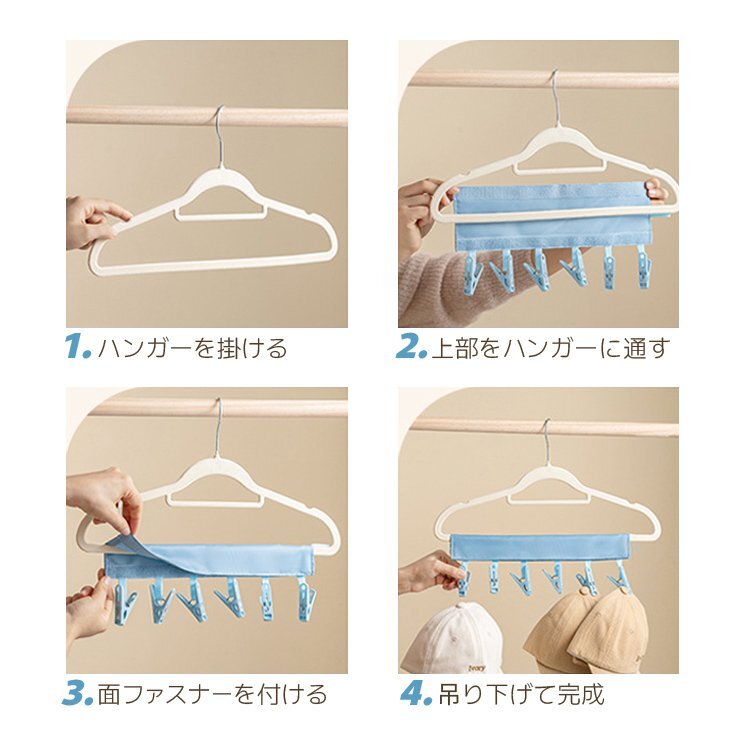 1. ハンガーを掛ける

2. 上部をハンガーに通す

3. 面ファスナーを付ける

4. 吊り下げて完成