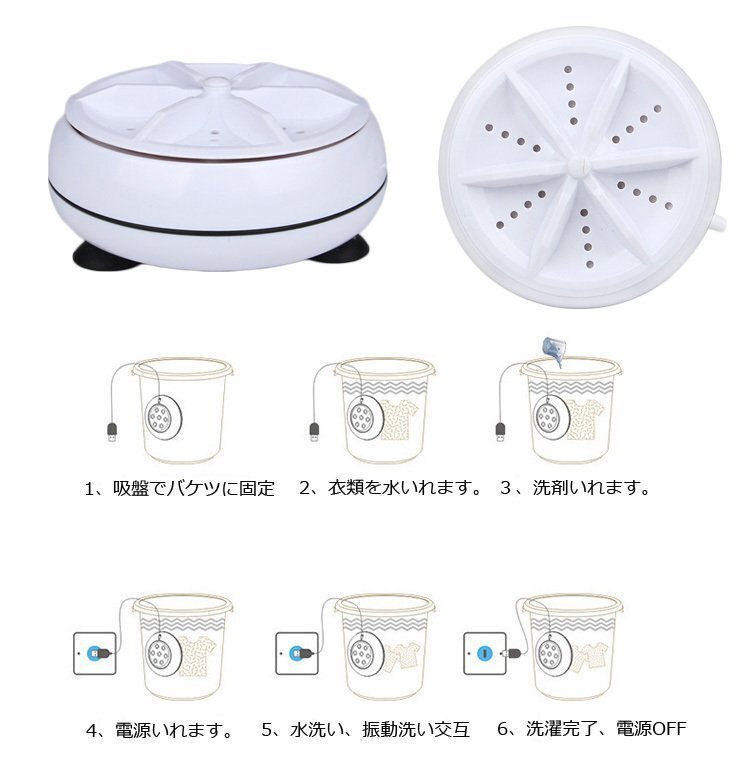 1、吸盤でバケツに固定　2、衣類を水いれます。　3、洗剤いれます。

4、電源いれます。　5、水洗い、振動洗い交互　6、洗濯完了、電源OFF