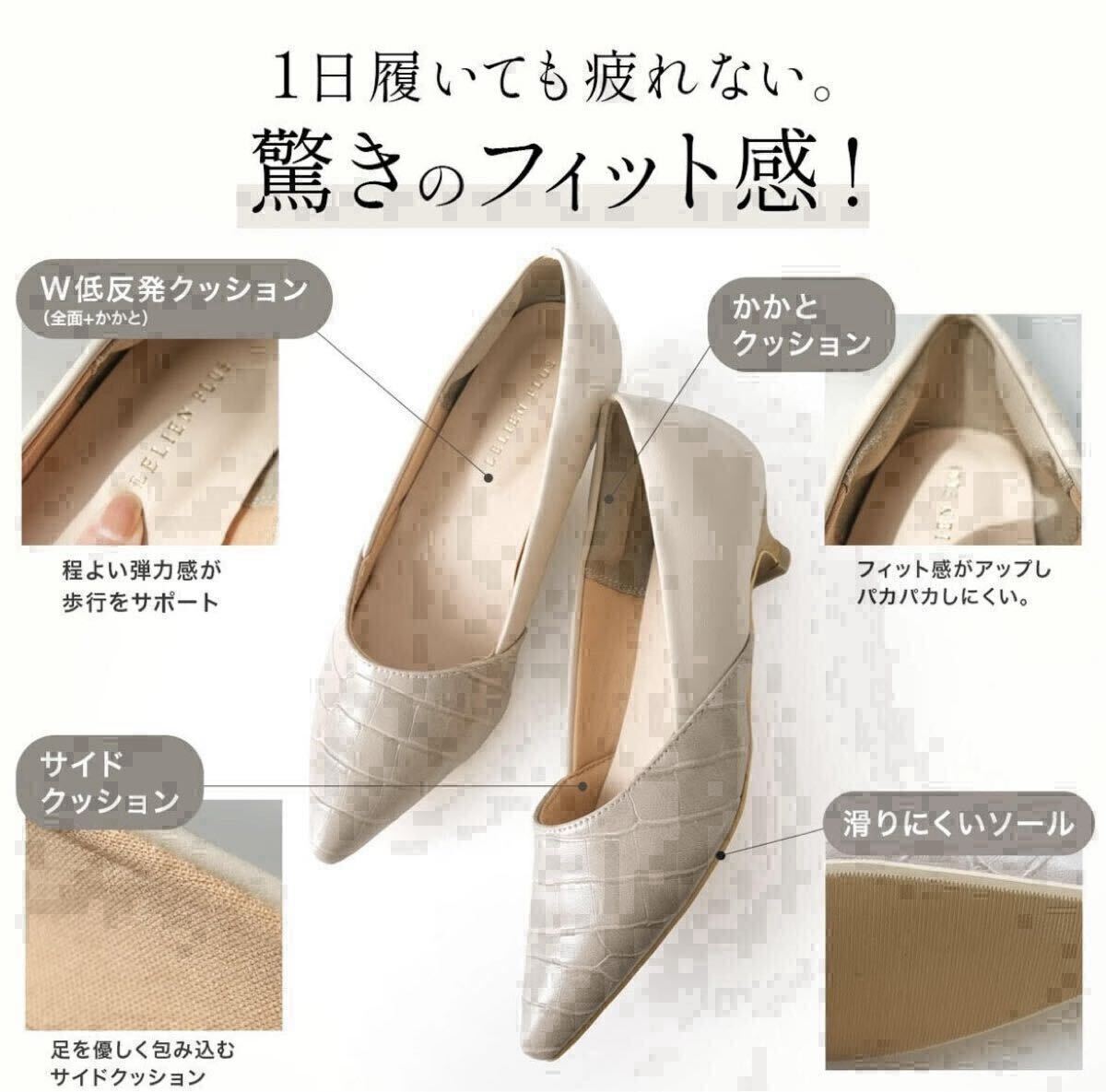 1日履いても疲れない。
驚きのフィット感！

W低反発クッション
(全面+かかと)

程よい弾力感が
歩行をサポート

かかと
クッション

フィット感がアップし
パカパカしにくい。

LELIEN PLUS

サイド
クッション

足を優しく包み込む
サイドクッション

滑りにくいソール