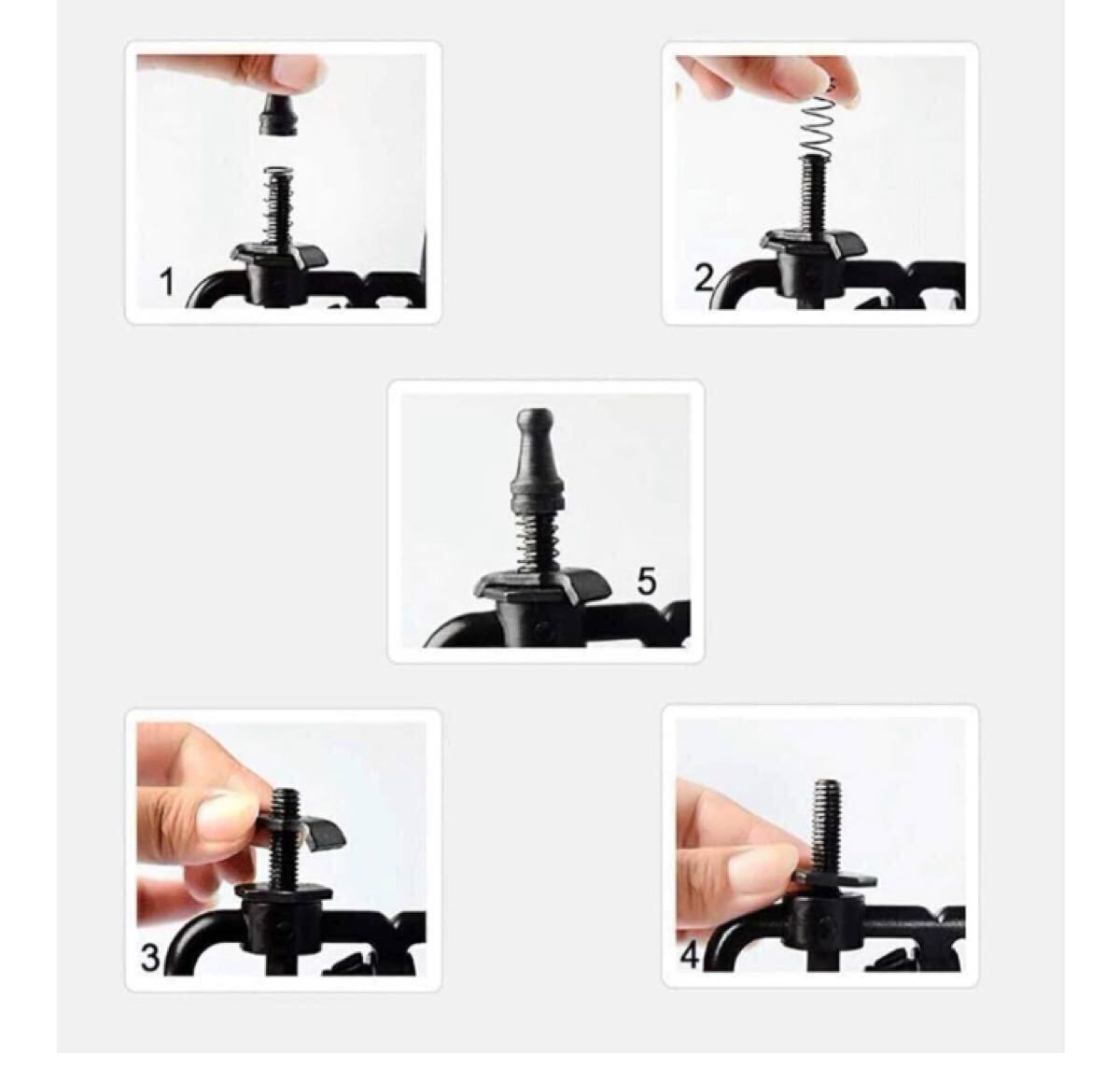 1

2

5

3

4