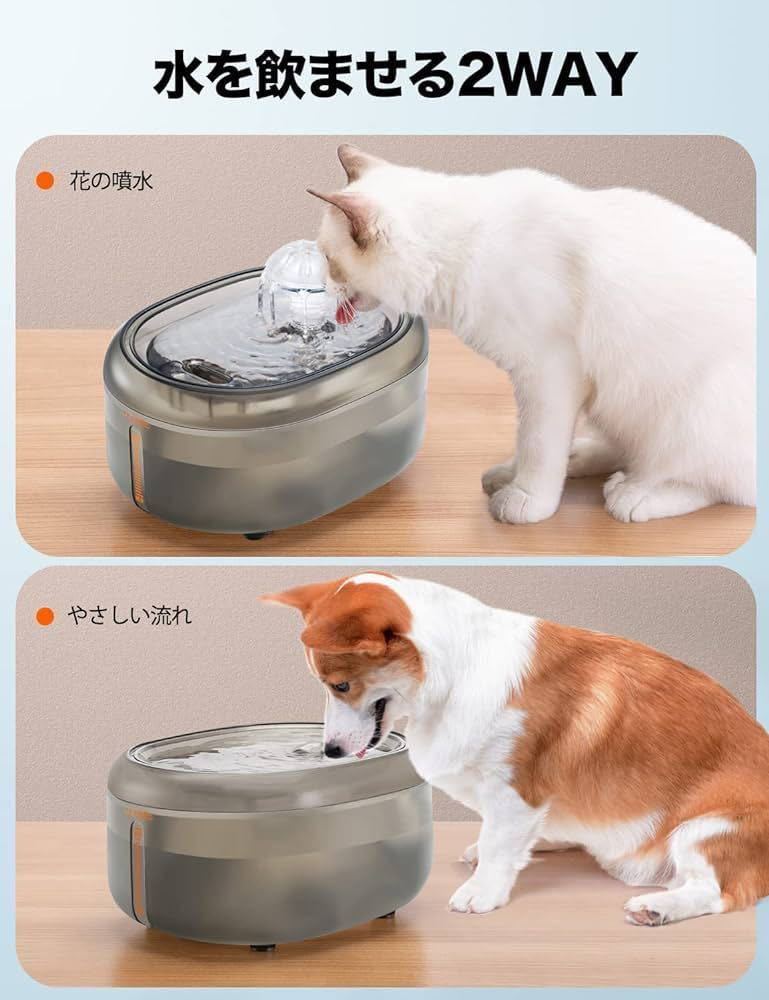 水を飲ませる2WAY

花の噴水

やさしい流れ