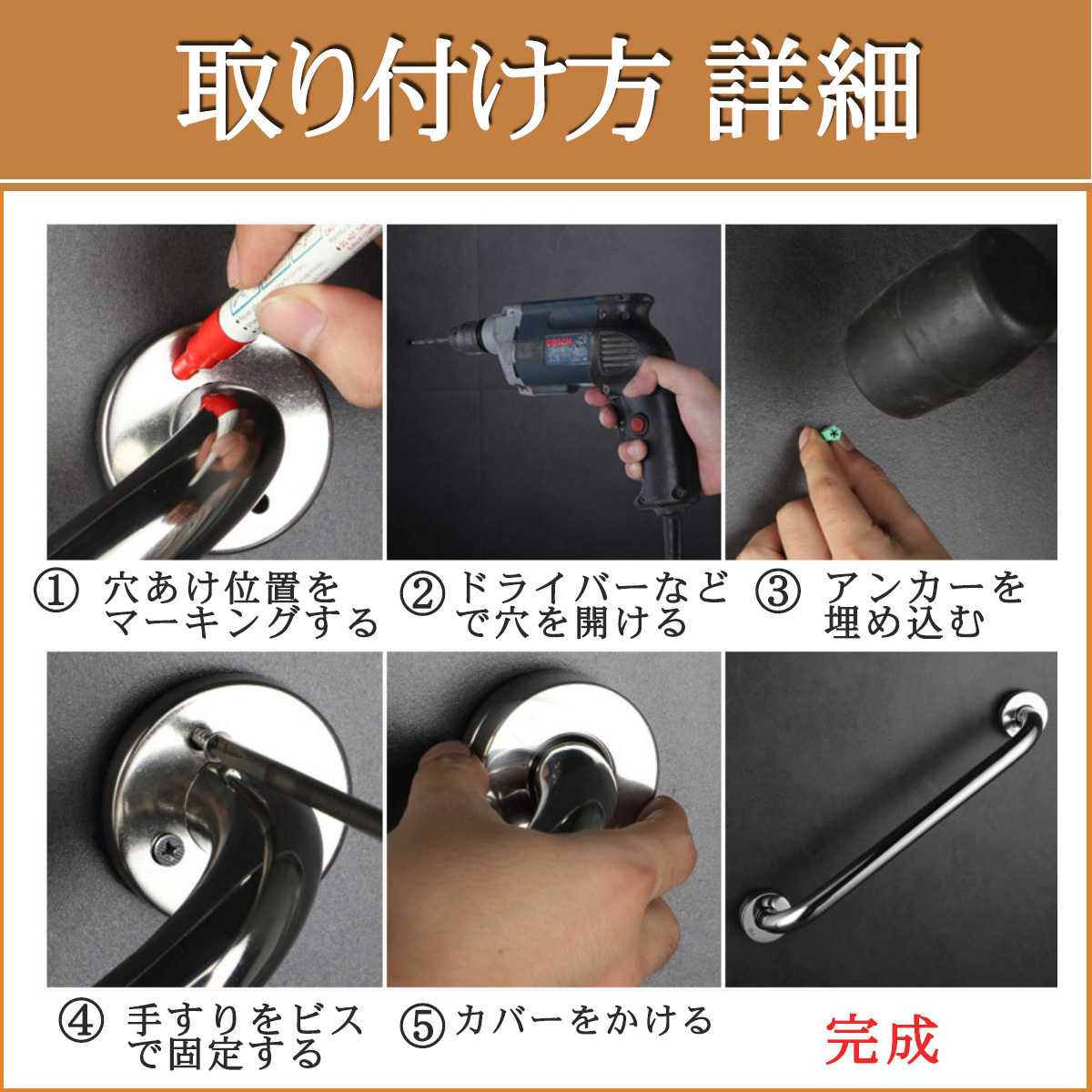 取り付け方 詳細

BOSCH

① 穴あけ位置をマーキングする

② ドライバーなどで穴を開ける

③ アンカーを埋め込む

④ 手すりをビスで固定する

⑤ カバーをかける

完成