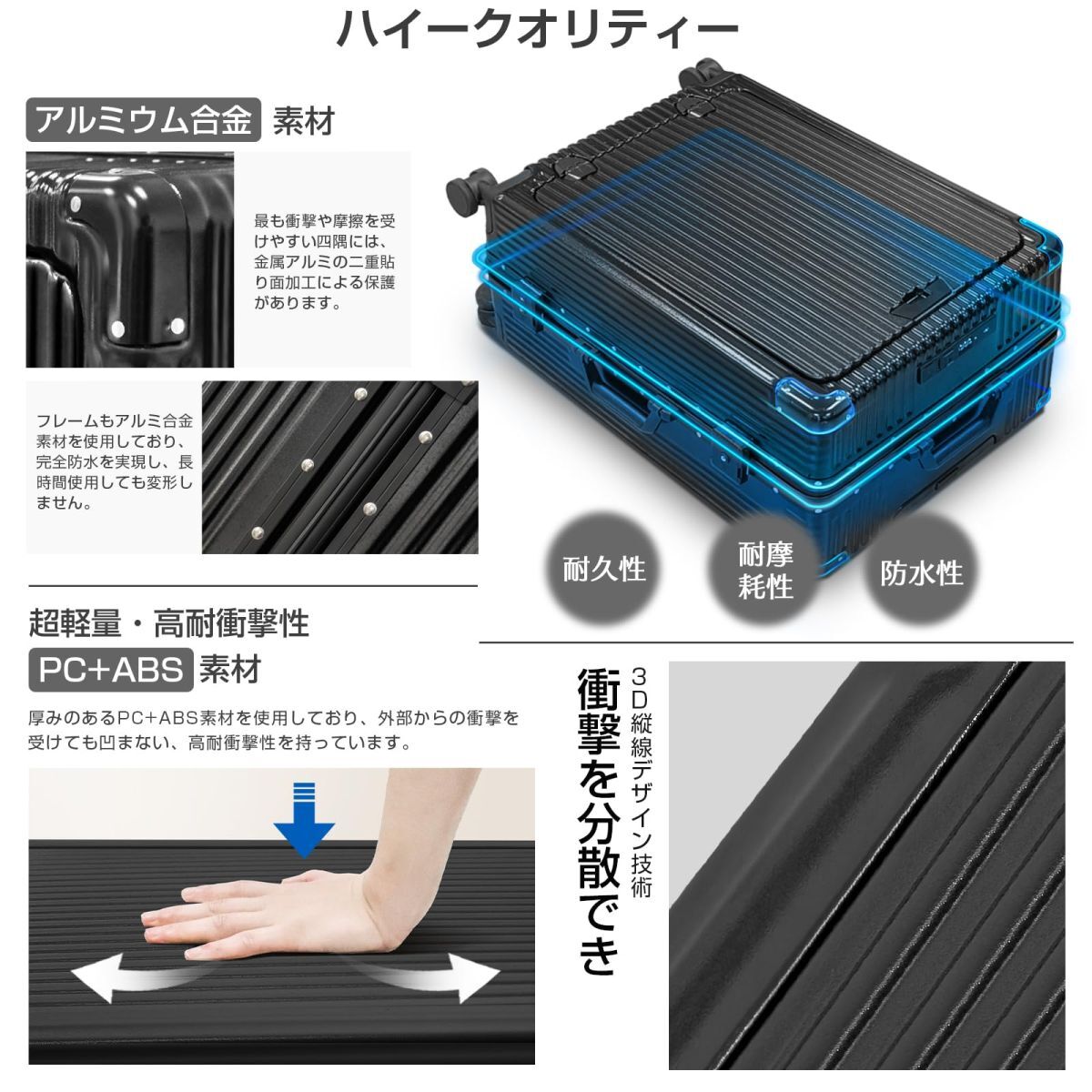 ハイークオリティー

アルミウム合金 素材

最も衝撃や摩擦を受けやすい四隅には、金属アルミの二重貼り面加工による保護があります。

フレームもアルミ合金素材を使用しており、完全防水を実現し、長時間使用しても変形しません。

耐久性

耐摩耗性

防水性

超軽量・高耐衝撃性

PC+ABS 素材

厚みのあるPC+ABS素材を使用しており、外部からの衝撃を受けても凹まない、高耐衝撃性を持っています。

3D縦線デザイン技術

衝撃を分散でき