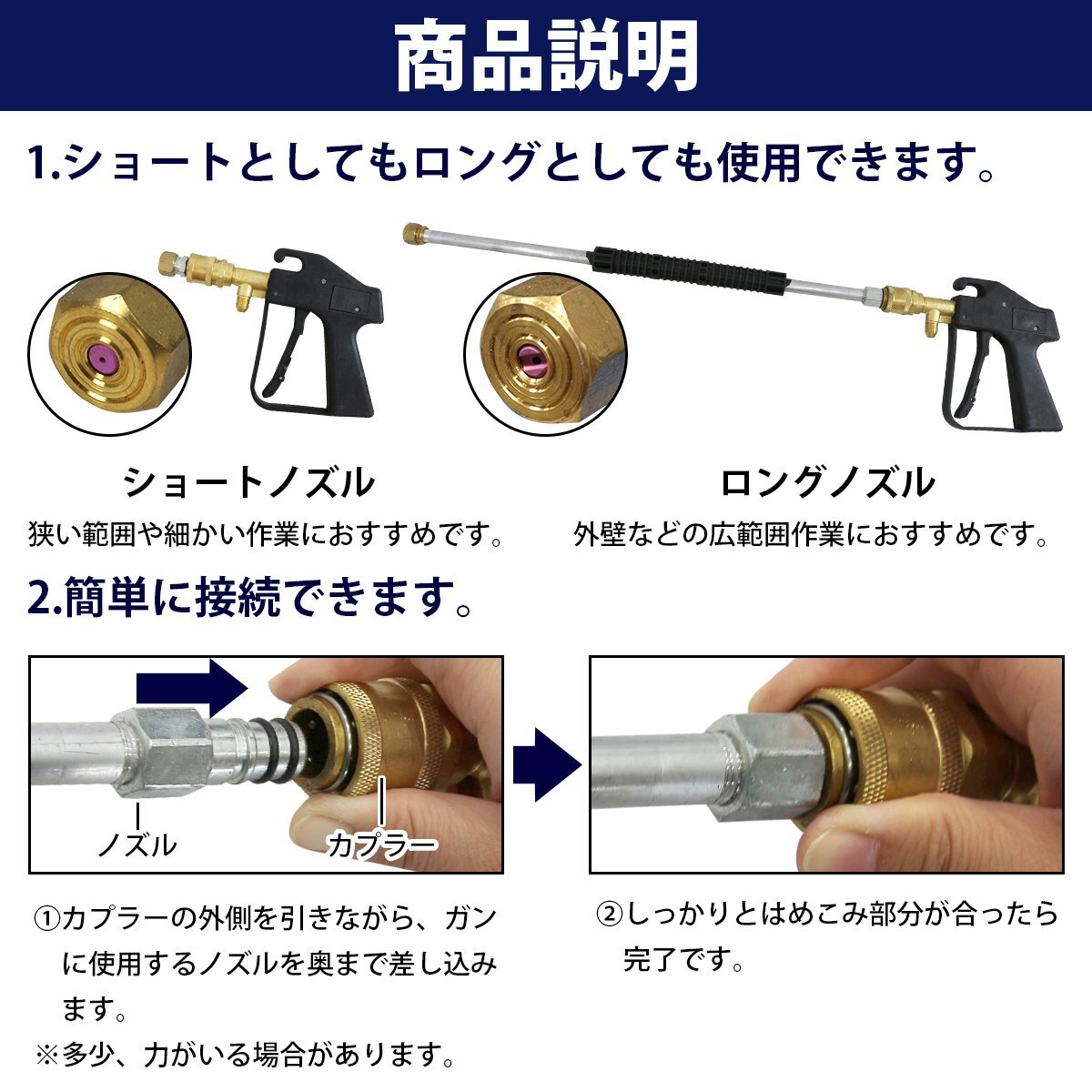 商品説明

1.ショートとしてもロングとしても使用できます。

ショートノズル
狭い範囲や細かい作業におすすめです。

ロングノズル
外壁などの広範囲作業におすすめです。

2.簡単に接続できます。

ノズル

カプラー

①カプラーの外側を引きながら、ガンに使用するノズルを奥まで差し込みます。
※多少、力がいる場合があります。

②しっかりとはめこみ部分が合ったら完了です。