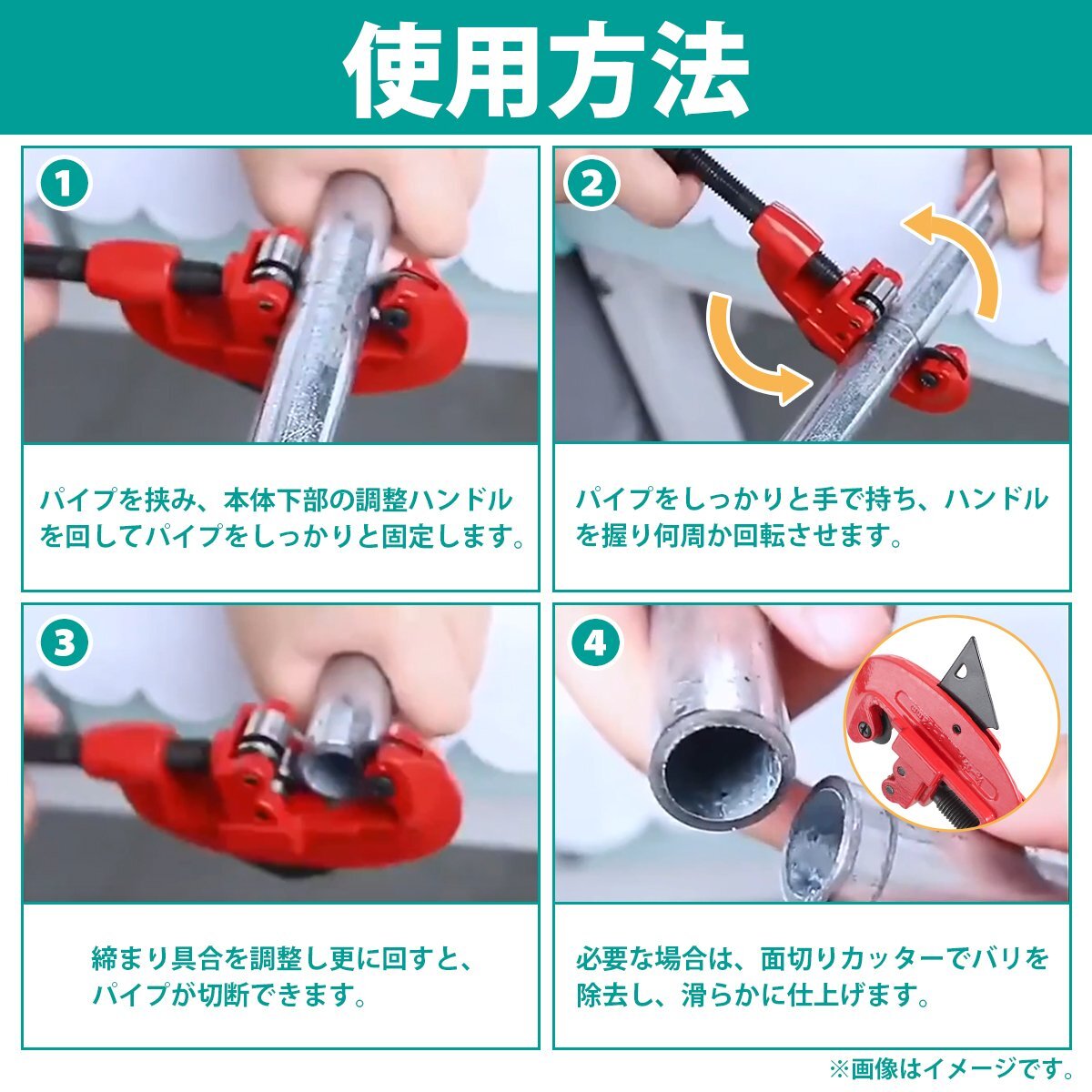 使用方法

1

パイプを挟み、本体下部の調整ハンドルを回してパイプをしっかりと固定します。

2

パイプをしっかりと手で持ち、ハンドルを握り何周か回転させます。

3

締まり具合を調整し更に回すと、パイプが切断できます。

4

必要な場合は、面切りカッターでバリを除去し、滑らかに仕上げます。

※画像はイメージです。