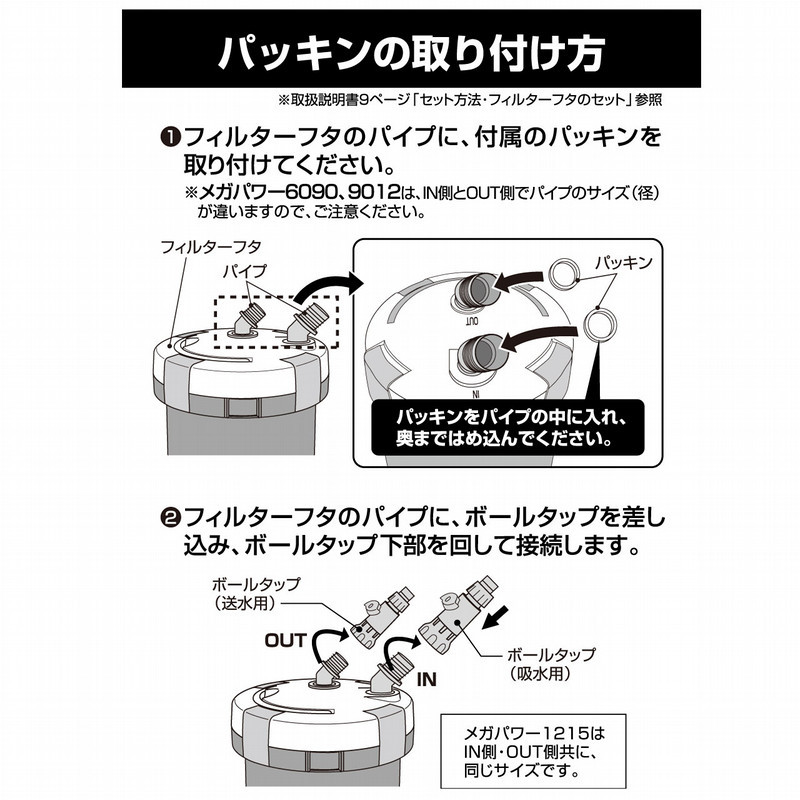 パッキンの取り付け方

※取扱説明書9ページ「セット方法・フィルターフタのセット」参照

❶フィルターフタのパイプに、付属のパッキンを取り付けてください。
※メガパワー6090、9012は、IN側とOUT側でパイプのサイズ（径）が違いますので、ご注意ください。

フィルターフタ

パイプ

パッキン

OUT

IN

パッキンをパイプの中に入れ、奥まではめ込んでください。

❷フィルターフタのパイプに、ボールタップを差し込み、ボールタップ下部を回して接続します。

ボールタップ（送水用）

OUT

IN

ボールタップ（吸水用）

メガパワー1215はIN側・OUT側共に、同じサイズです。