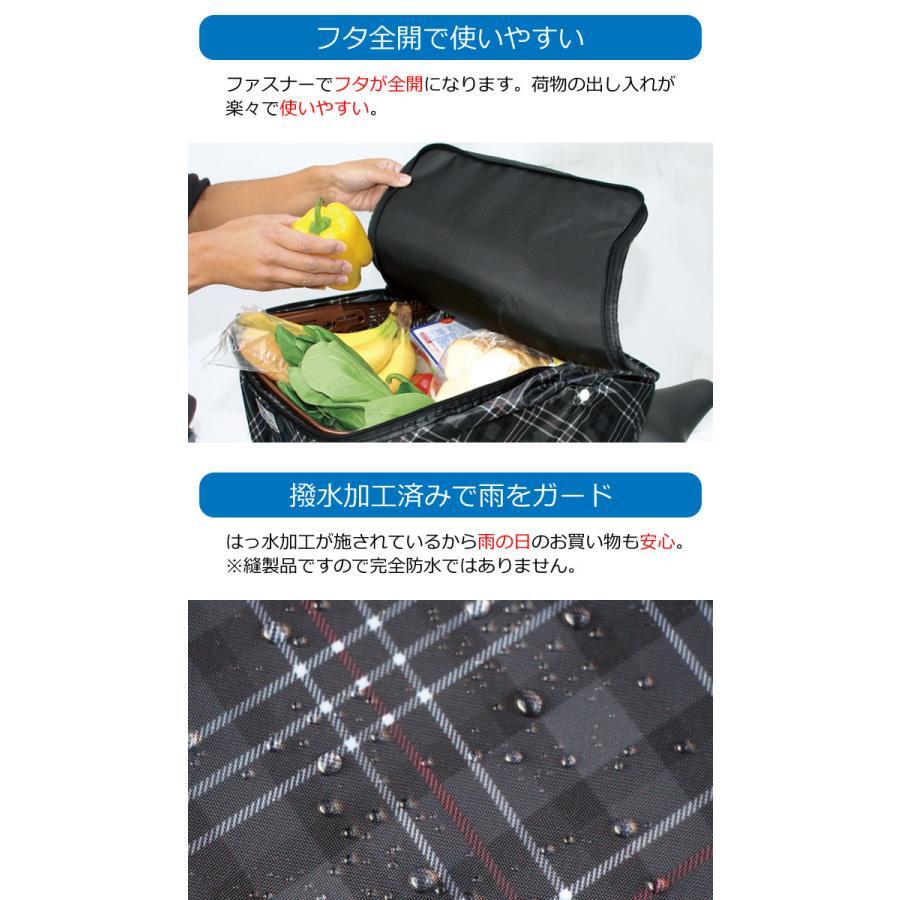 フタ全開で使いやすい

ファスナーでフタが全開になります。荷物の出し入れが楽々で使いやすい。

撥水加工済みで雨をガード

はっ水加工が施されているから雨の日のお買い物も安心。
※縫製品ですので完全防水ではありません。