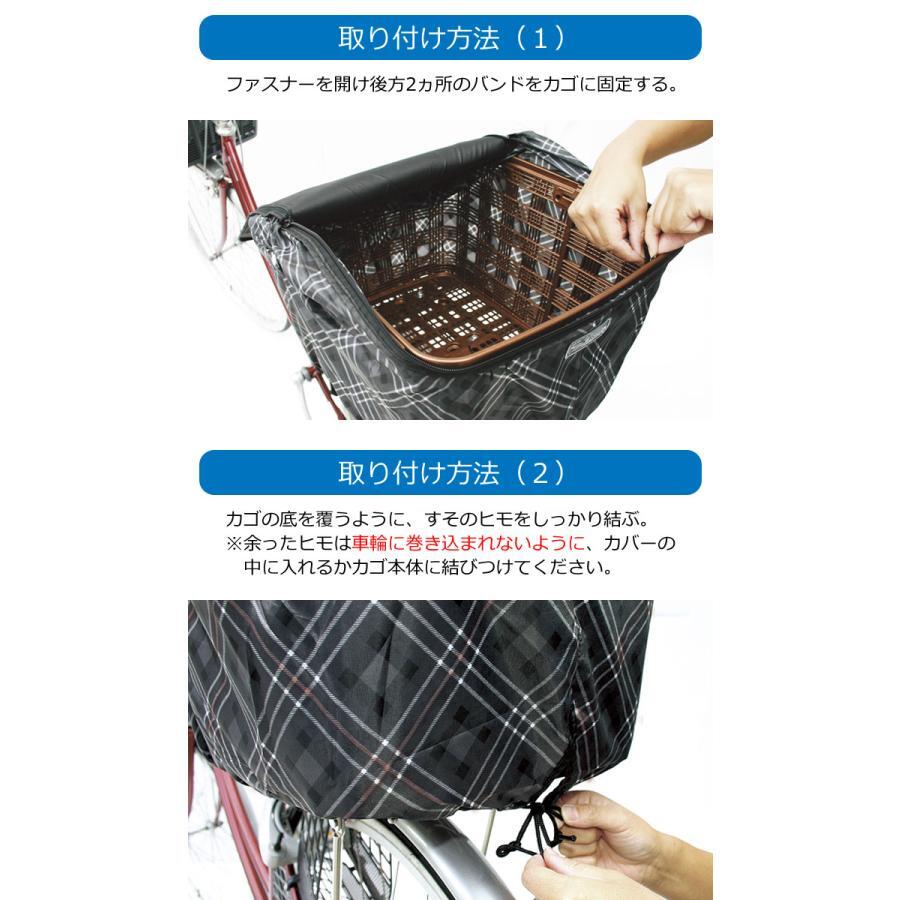 取り付け方法（1）

ファスナーを開け後方2ヵ所のバンドをカゴに固定する。

取り付け方法（2）

カゴの底を覆うように、すそのヒモをしっかり結ぶ。
※余ったヒモは車輪に巻き込まれないように、カバーの中に入れるかカゴ本体に結びつけてください。