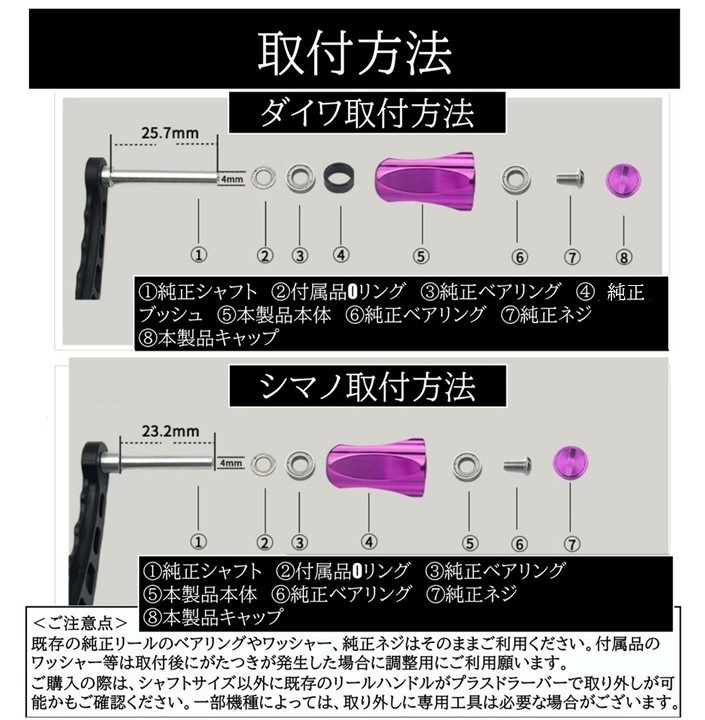 取付方法

ダイワ取付方法

25.7mm

4mm

① ② ③ ④ ⑤ ⑥ ⑦ ⑧

①純正シャフト ②付属品0リング ③純正ベアリング ④ 純正ブッシュ ⑤本製品本体 ⑥純正ベアリング ⑦純正ネジ ⑧本製品キャップ

シマノ取付方法

23.2mm

4mm

① ② ③ ④ ⑤ ⑥ ⑦

①純正シャフト ②付属品0リング ③純正ベアリング ⑤本製品本体 ⑥純正ベアリング ⑦純正ネジ ⑧本製品キャップ

＜ご注意点＞
既存の純正リールのベアリングやワッシャー、純正ネジはそのままご利用ください。付属品のワッシャー等は取付後にがたつきが発生した場合に調整用にご利用願います。
ご購入の際は、シャフトサイズ以外に既存のリールハンドルがプラスドラーバーで取り外しが可能かもご確認ください。一部機種によっては、取り外しに専用工具は必要な場合がございます。