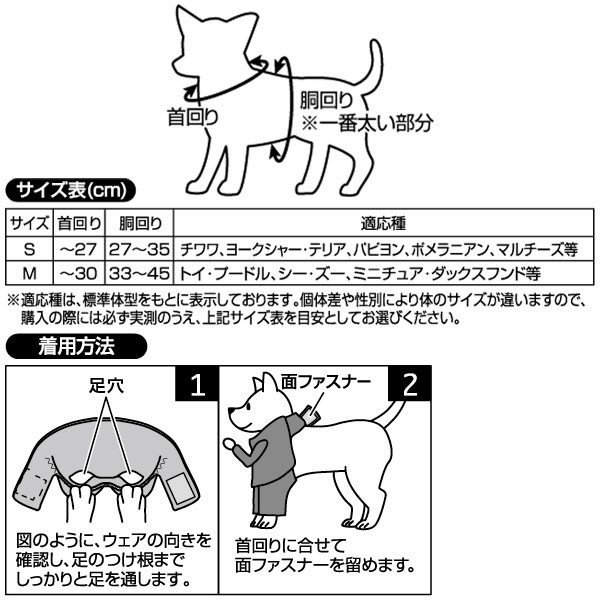 首回り

胴回り
※一番太い部分

サイズ表(cm)

| サイズ | 首回り | 胴回り | 適応種 |
|---|---|---|---|
| S | ~27 | 27~35 | チワワ、ヨークシャー・テリア、パピヨン、ポメラニアン、マルチーズ等 |
| M | ~30 | 33~45 | トイ・プードル、シー・ズー、ミニチュア・ダックスフンド等 |

※適応種は、標準体型をもとに表示しております。個体差や性別により体のサイズが違いますので、購入の際には必ず実測のうえ、上記サイズ表を目安としてお選びください。

着用方法

1
足穴

図のように、ウェアの向きを確認し、足のつけ根までしっかりと足を通します。

2
面ファスナー

首回りに合せて面ファスナーを留めます。