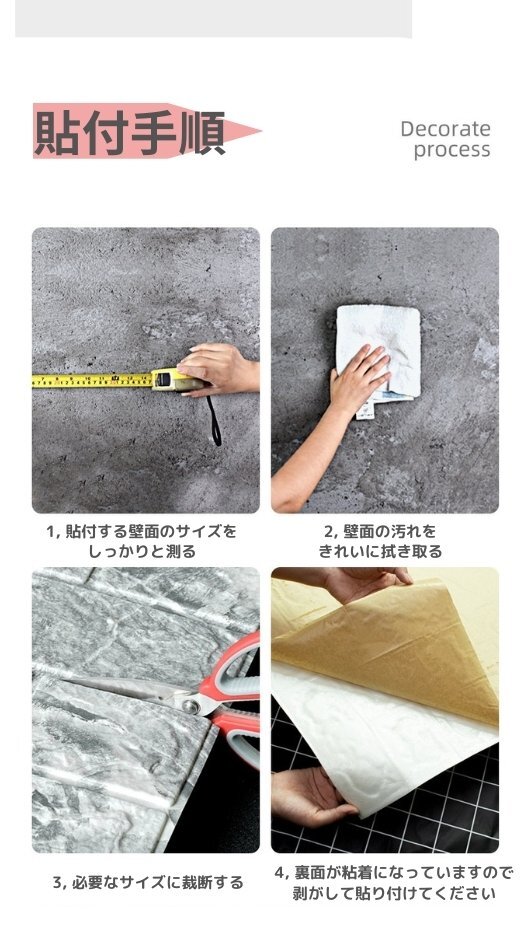 貼付手順

Decorate process

1, 貼付する壁面のサイズをしっかりと測る

2, 壁面の汚れをきれいに拭き取る

3, 必要なサイズに裁断する

4, 裏面が粘着になっていますので剥がして貼り付けてください