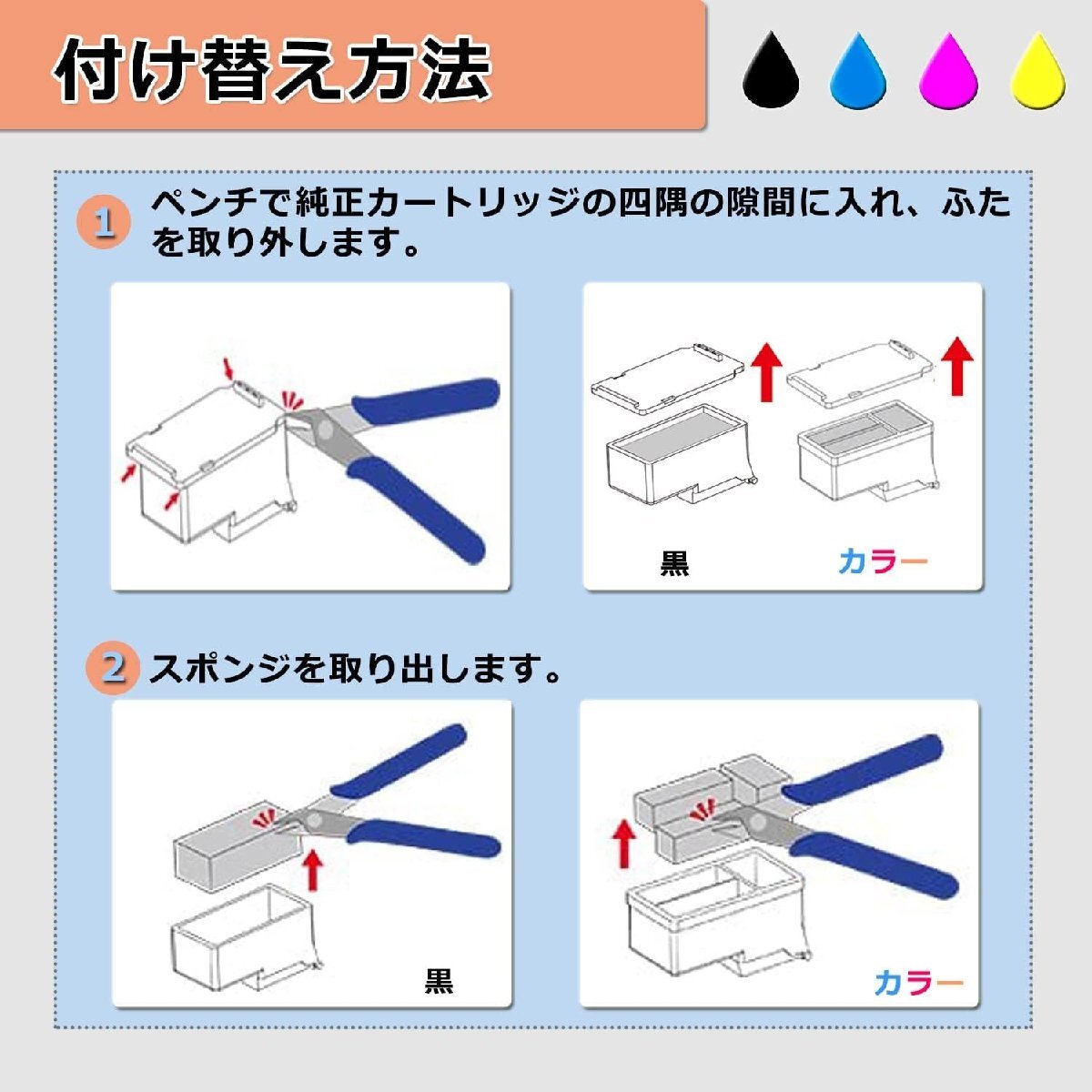 付け替え方法

1 ペンチで純正カートリッジの四隅の隙間に入れ、ふたを取り外します。

黒

カラー

2 スポンジを取り出します。

黒

カラー