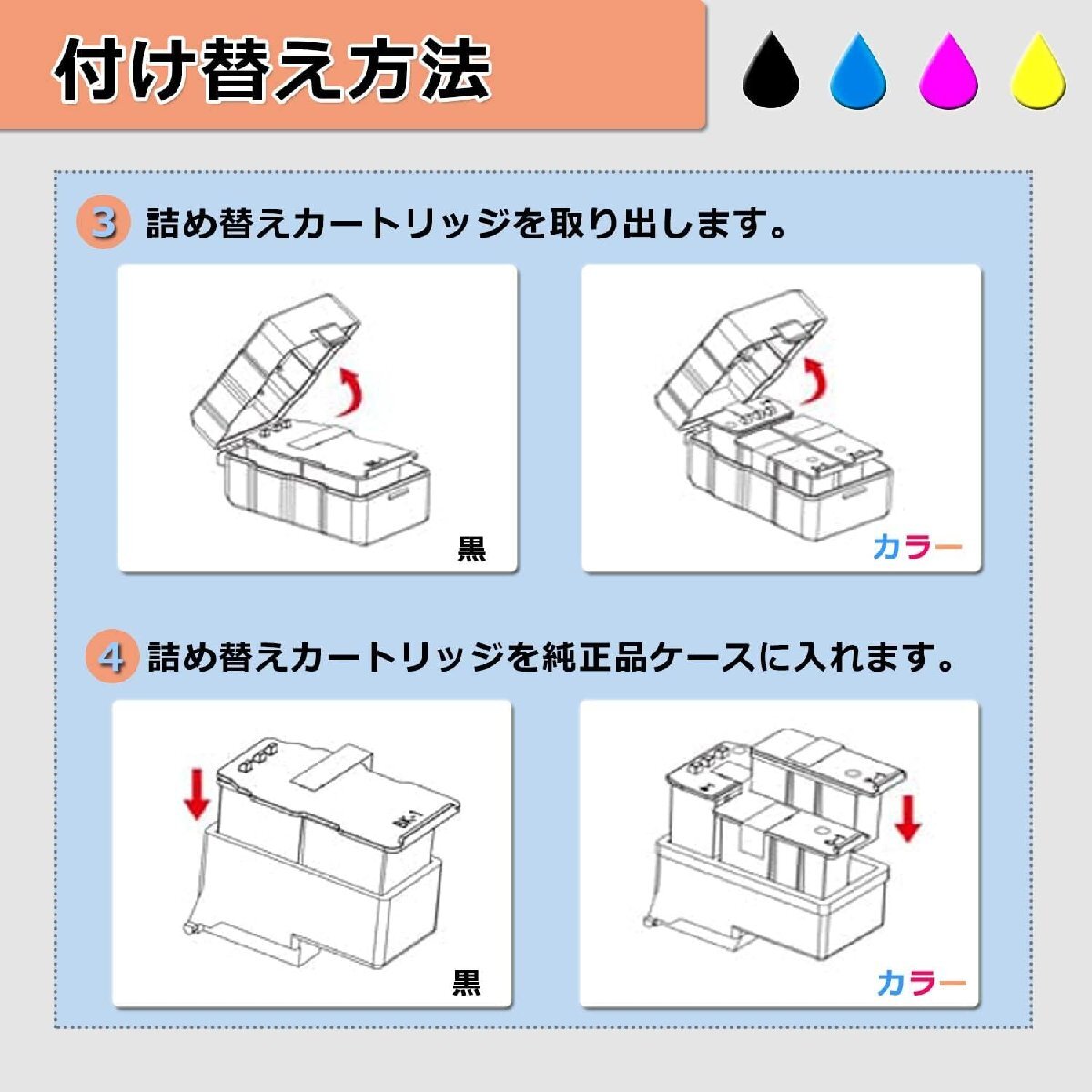 付け替え方法

3 詰め替えカートリッジを取り出します。

黒

カラー

4 詰め替えカートリッジを純正品ケースに入れます。

BK-1

黒

カラー