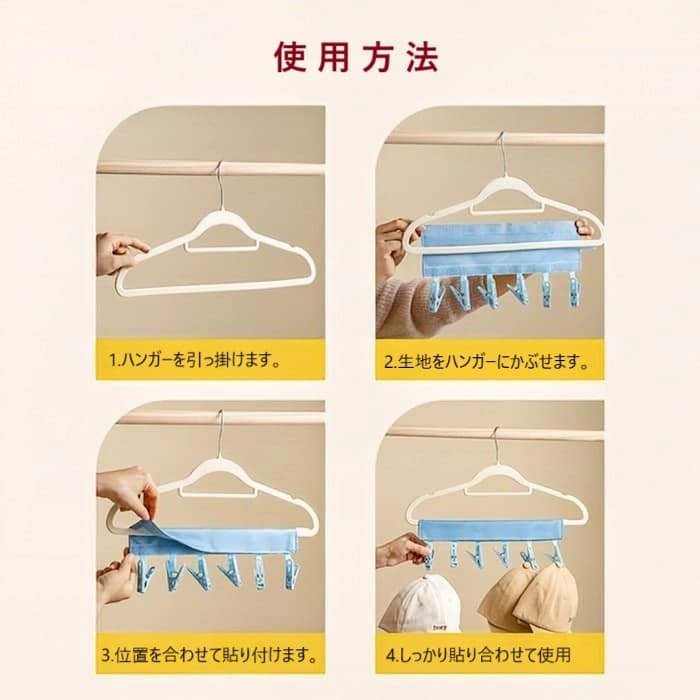 使用方法

1.ハンガーを引っ掛けます。

2.生地をハンガーにかぶせます。

3.位置を合わせて貼り付けます。

4.しっかり貼り合わせて使用