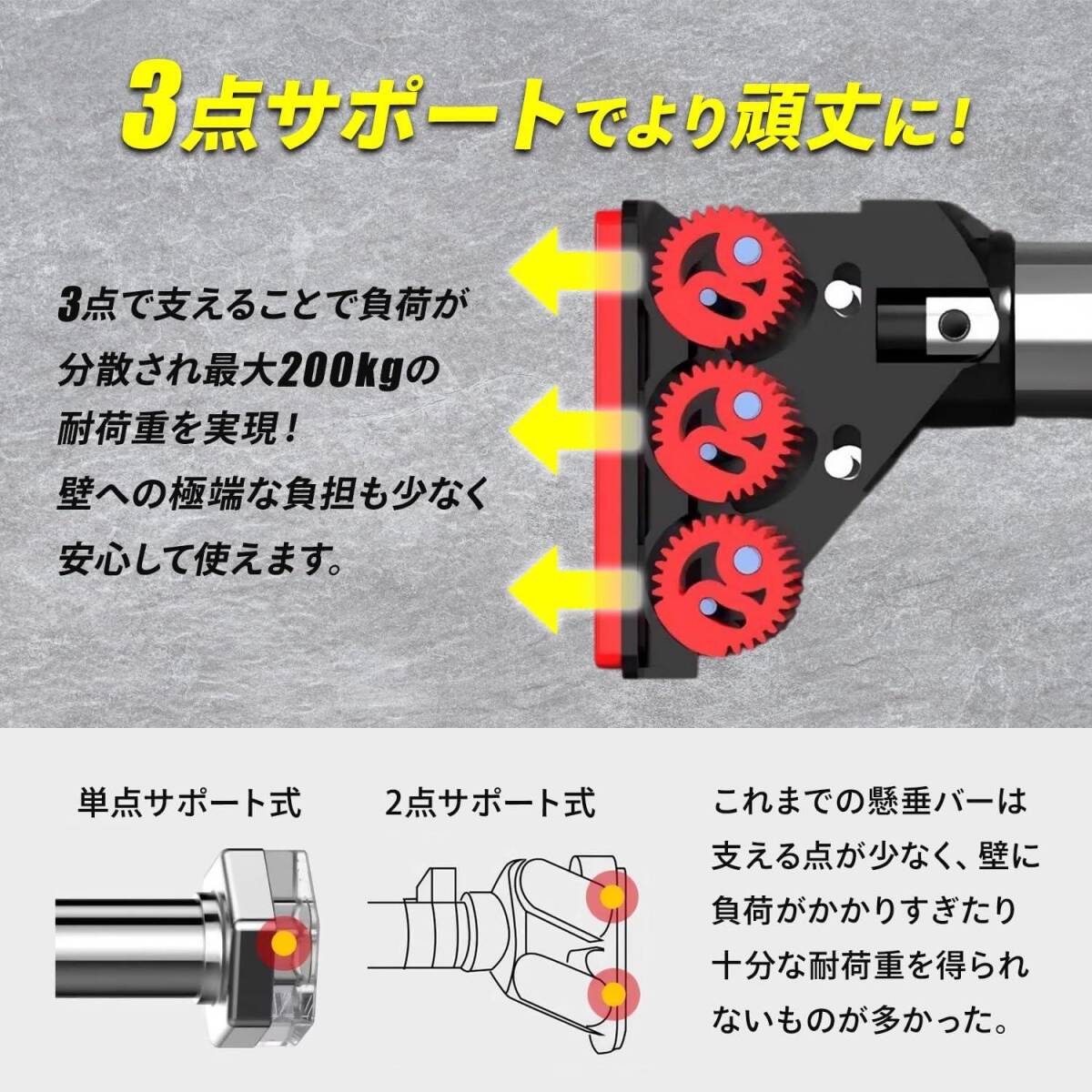 3点サポートでより頑丈に！

3点で支えることで負荷が分散され最大200kgの耐荷重を実現！
壁への極端な負担も少なく安心して使えます。

単点サポート式

2点サポート式

これまでの懸垂バーは支える点が少なく、壁に負荷がかかりすぎたり十分な耐荷重を得られないものが多かった。