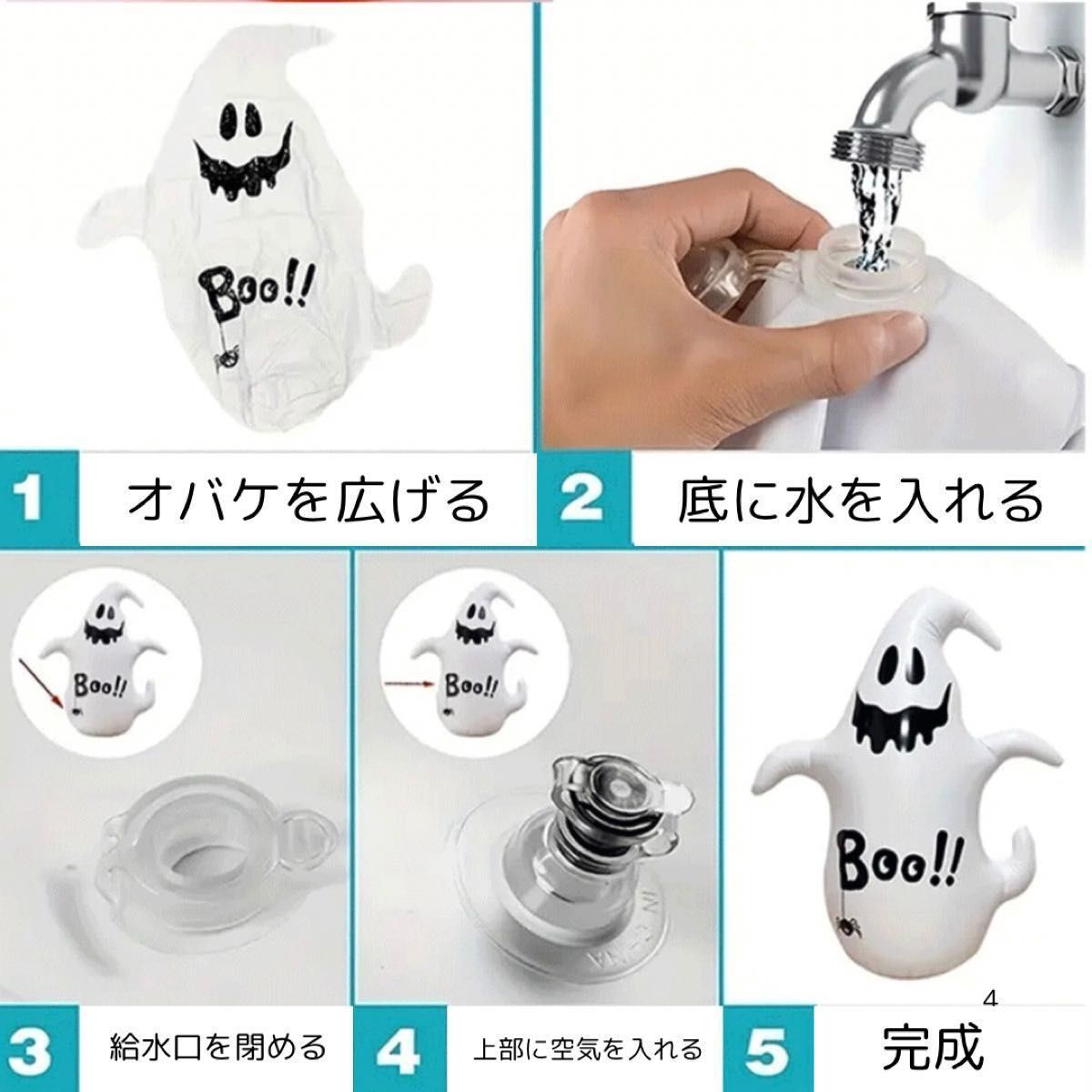 Boo!!

1 オバケを広げる

2 底に水を入れる

Boo!!

Boo!!

Boo!!

4

3 給水口を閉める

4 上部に空気を入れる

5 完成