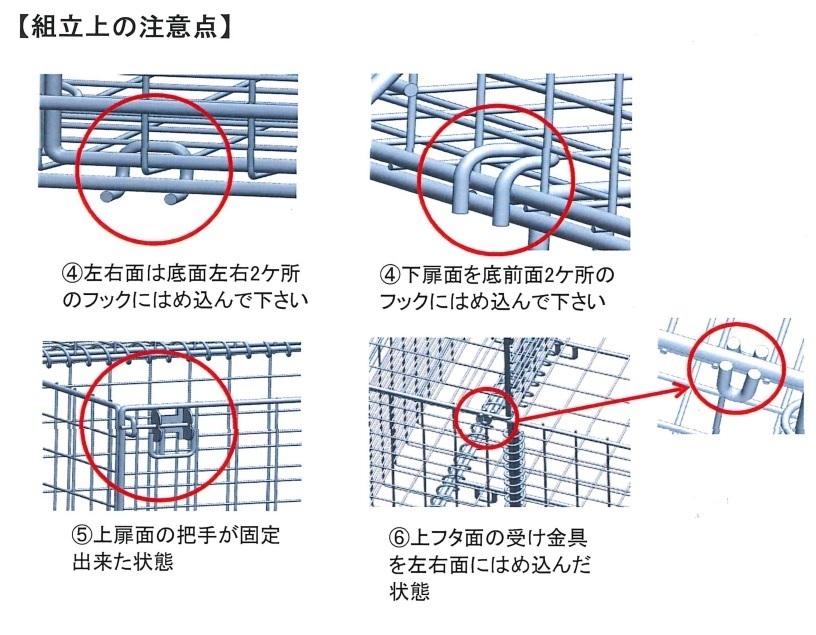 【組立上の注意点】

④左右面は底面左右2ケ所のフックにはめ込んで下さい

④下扉面を底前面2ケ所のフックにはめ込んで下さい

⑤上扉面の把手が固定出来た状態

⑥上フタ面の受け金具を左右面にはめ込んだ状態