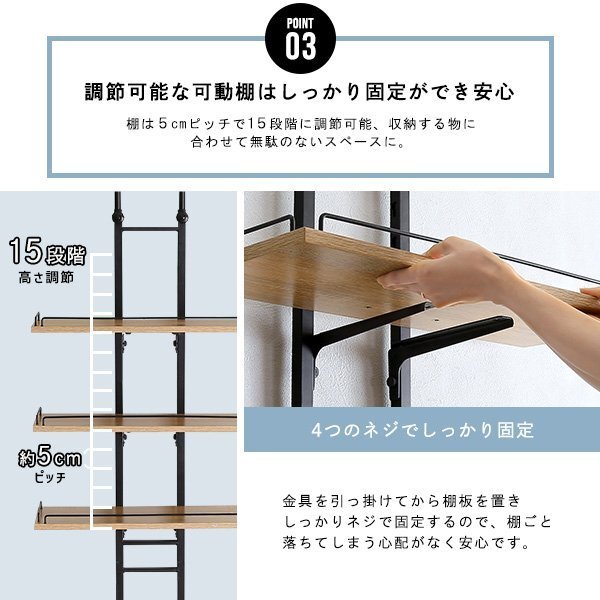 POINT
03

調節可能な可動棚はしっかり固定ができ安心

棚は5cmピッチで15段階に調節可能、収納する物に合わせて無駄のないスペースに。

15段階
高さ調節

約5cm
ピッチ

4つのネジでしっかり固定

金具を引っ掛けてから棚板を置きしっかりネジで固定するので、棚ごと落ちてしまう心配がなく安心です。