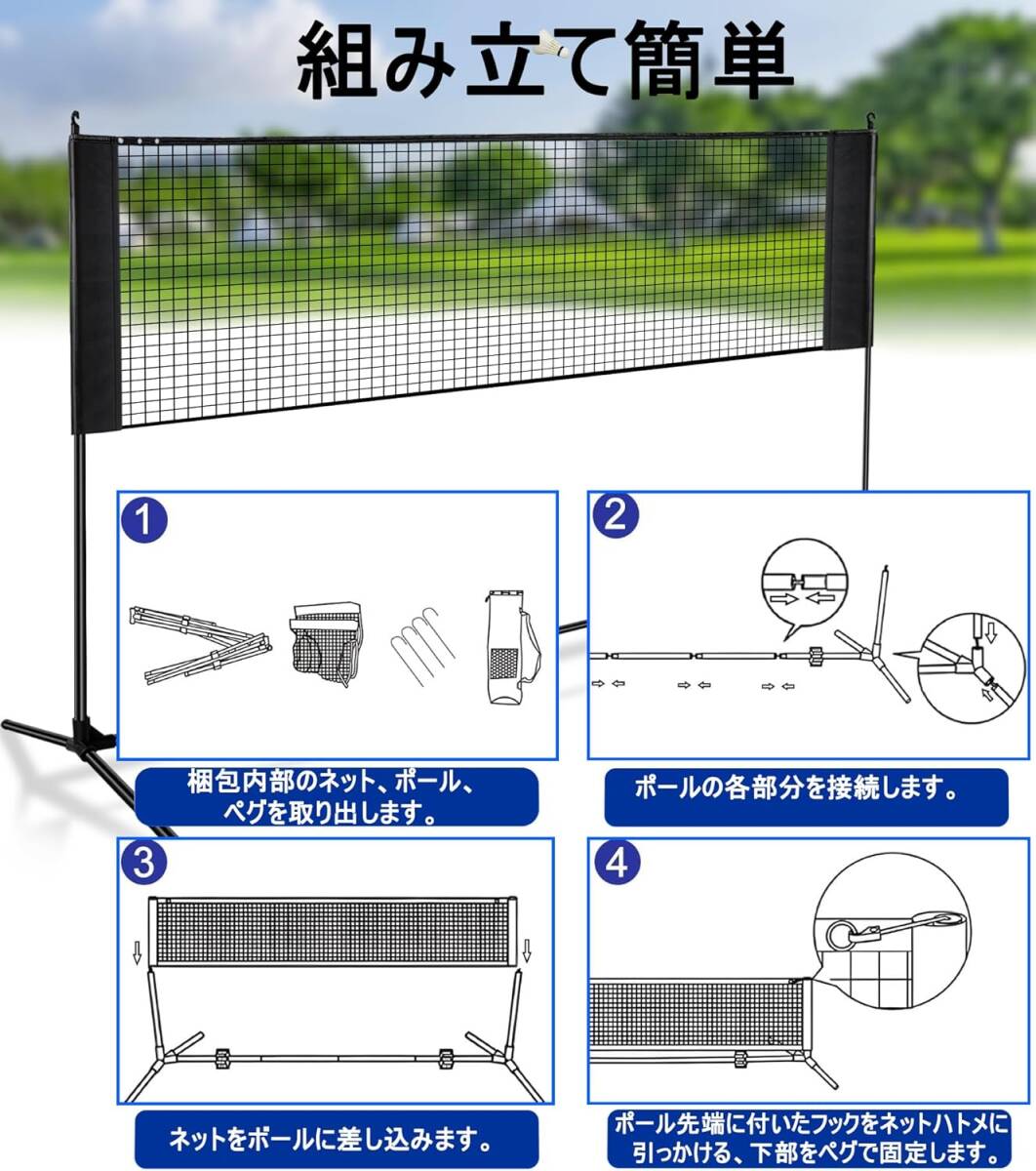 組み立て簡単

1

梱包内部のネット、ポール、ペグを取り出します。

2

ポールの各部分を接続します。

3

ネットをポールに差し込みます。

4

ポール先端に付いたフックをネットハトメに引っかける、下部をペグで固定します。