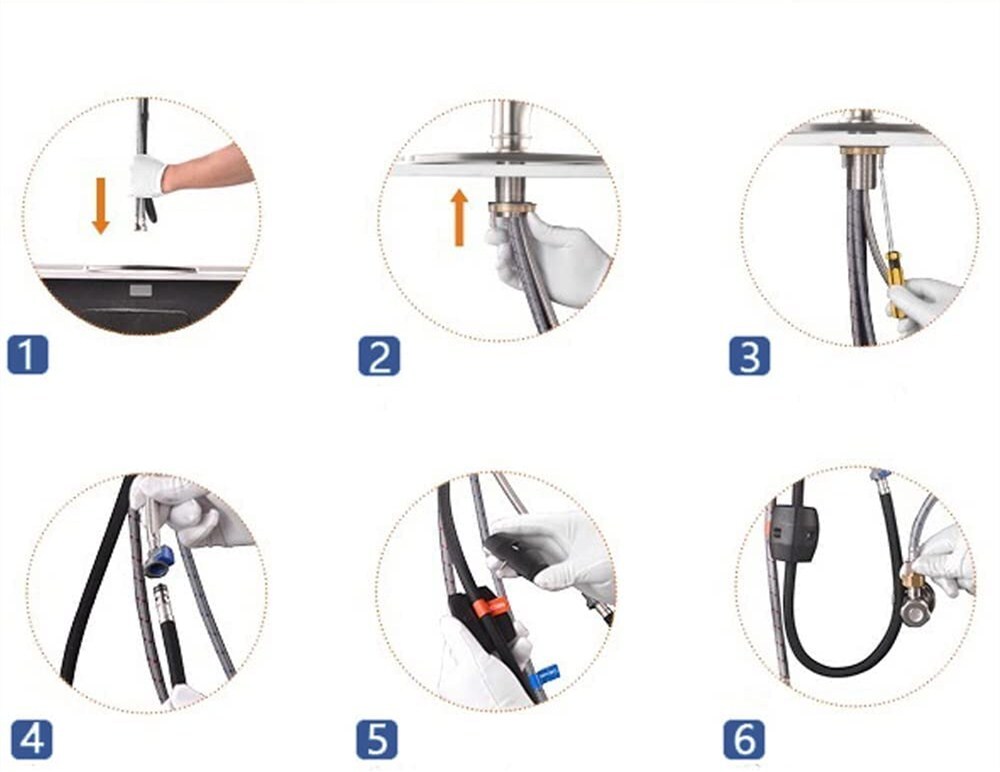 1
2
3
4
5
6