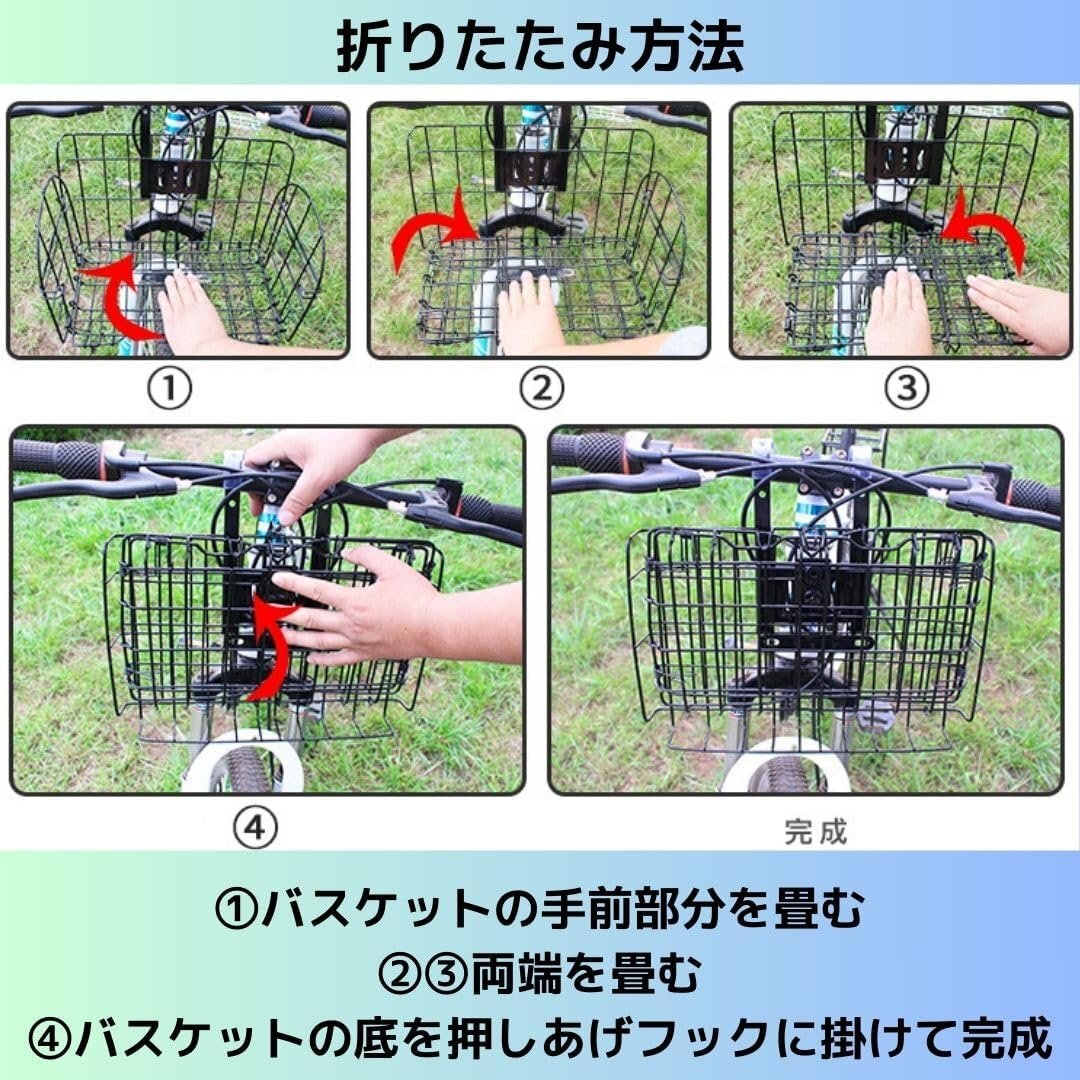 折りたたみ方法

①

②

③

④

完成

①バスケットの手前部分を畳む
②③両端を畳む
④バスケットの底を押しあげフックに掛けて完成