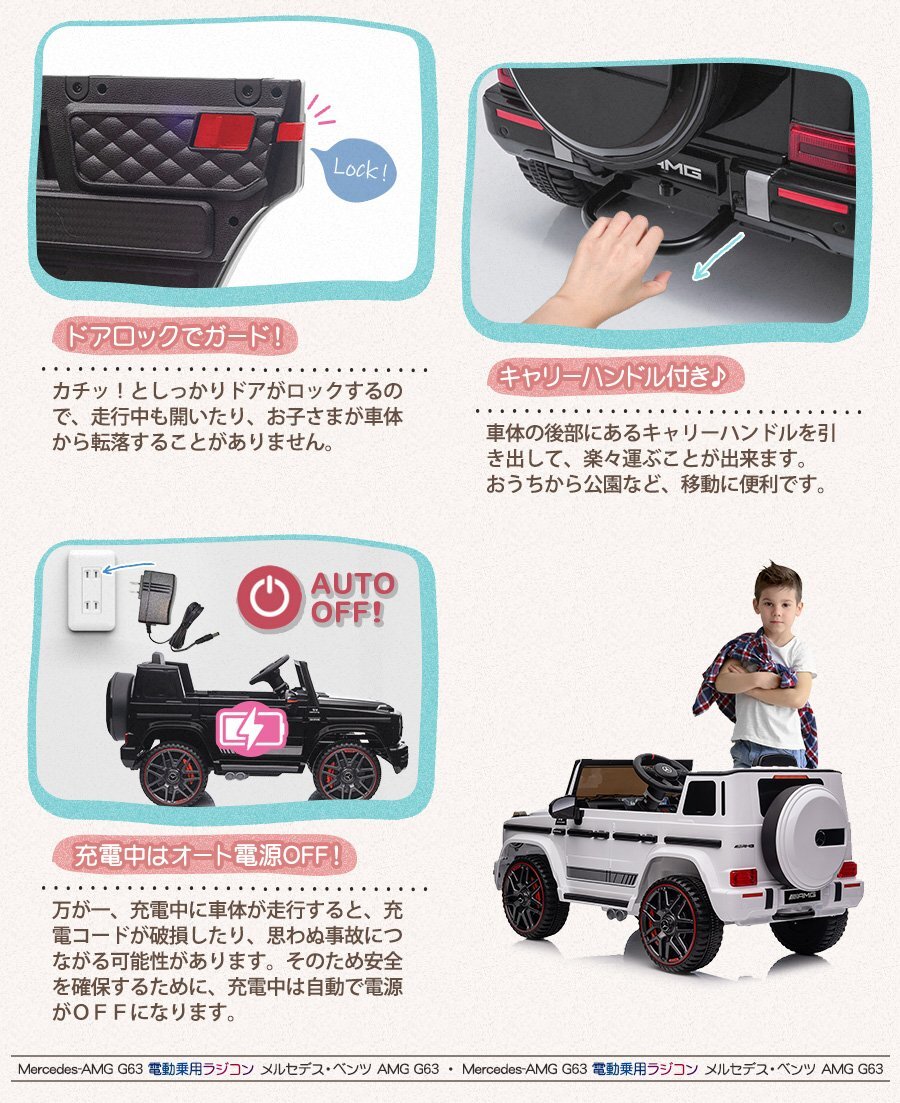 Lock!

AMG

ドアロックでガード！

カチッ！としっかりドアがロックするので、走行中も開いたり、お子さまが車体から転落することがありません。

キャリーハンドル付き♪

車体の後部にあるキャリーハンドルを引き出して、楽々運ぶことが出来ます。おうちから公園など、移動に便利です。

AUTO OFF!

充電中はオート電源OFF！

万が一、充電中に車体が走行すると、充電コードが破損したり、思わぬ事故につながる可能性があります。そのため安全を確保するために、充電中は自動で電源がＯＦＦになります。

AMG

Mercedes-AMG G63 電動乗用ラジコン メルセデス・ベンツ AMG G63 ・ Mercedes-AMG G63 電動乗用ラジコン メルセデス・ベンツ AMG G63