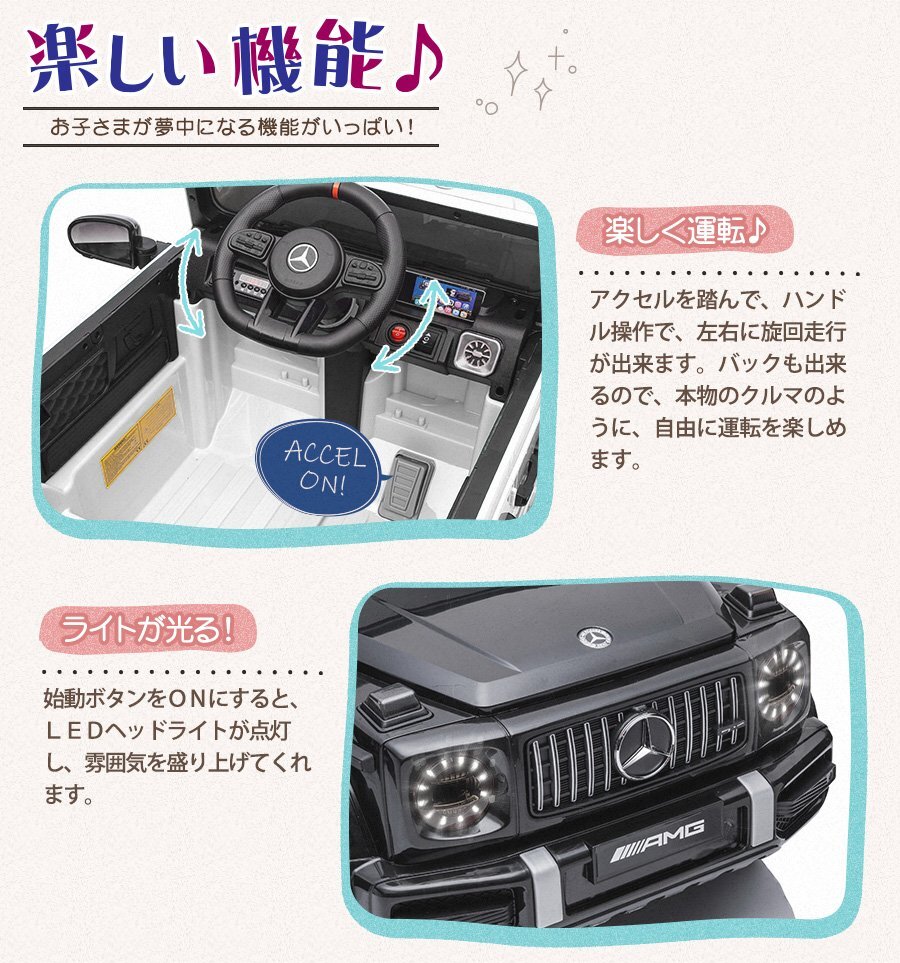 楽しい機能♪

お子さまが夢中になる機能がいっぱい！

ACCEL ON!

楽しく運転♪

アクセルを踏んで、ハンドル操作で、左右に旋回走行が出来ます。バックも出来るので、本物のクルマのように、自由に運転を楽しめます。

ライトが光る！

始動ボタンをONにすると、LEDヘッドライトが点灯し、雰囲気を盛り上げてくれます。

AMG