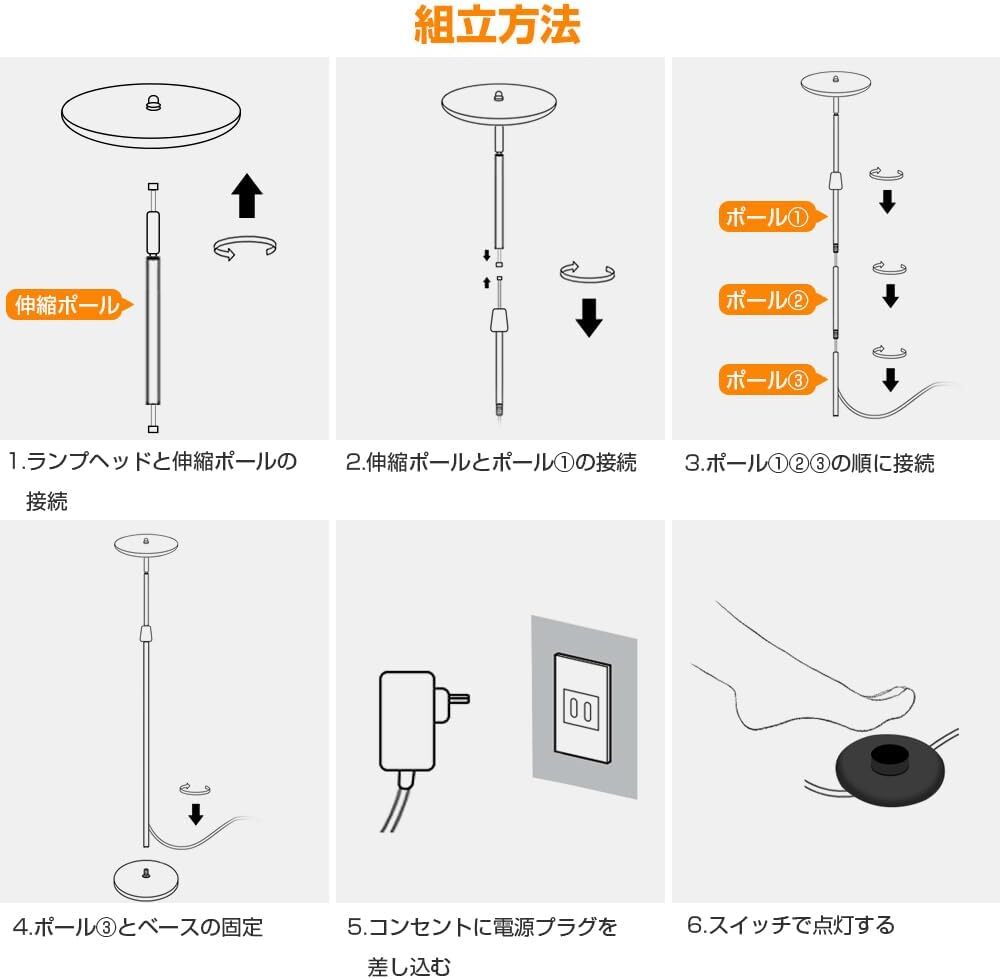 組立方法

伸縮ポール

1.ランプヘッドと伸縮ポールの接続

2.伸縮ポールとポール①の接続

ポール①
ポール②
ポール③

3.ポール①②③の順に接続

4.ポール③とベースの固定

5.コンセントに電源プラグを差し込む

6.スイッチで点灯する