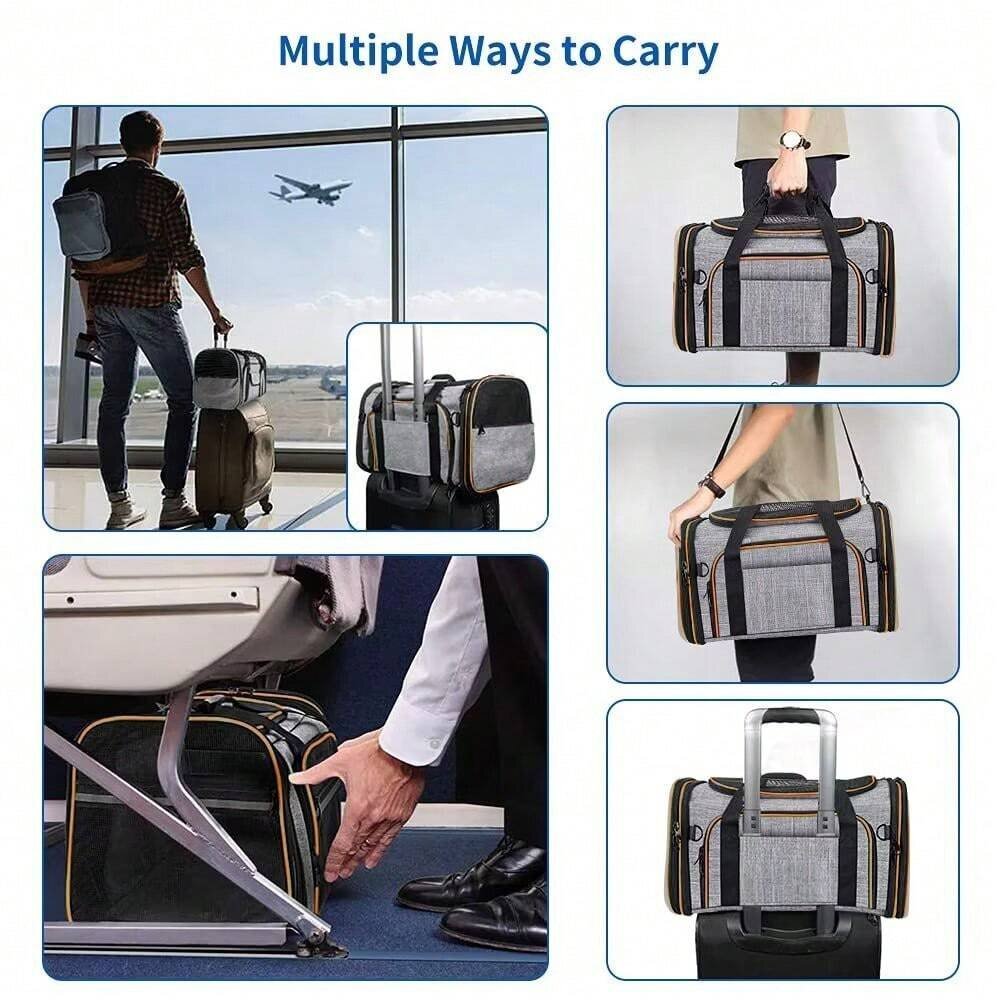 Multiple Ways to Carry