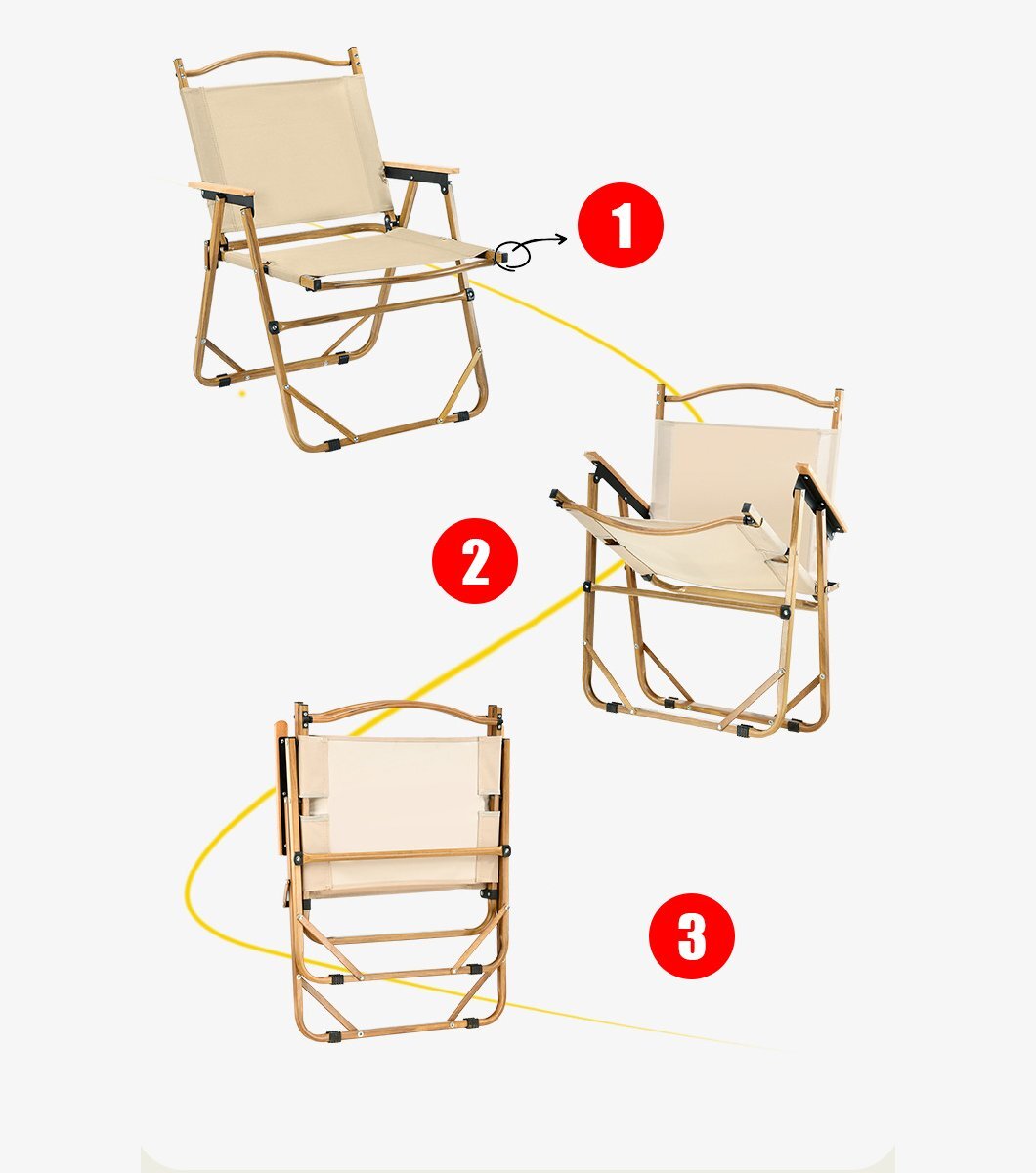 1

2

3