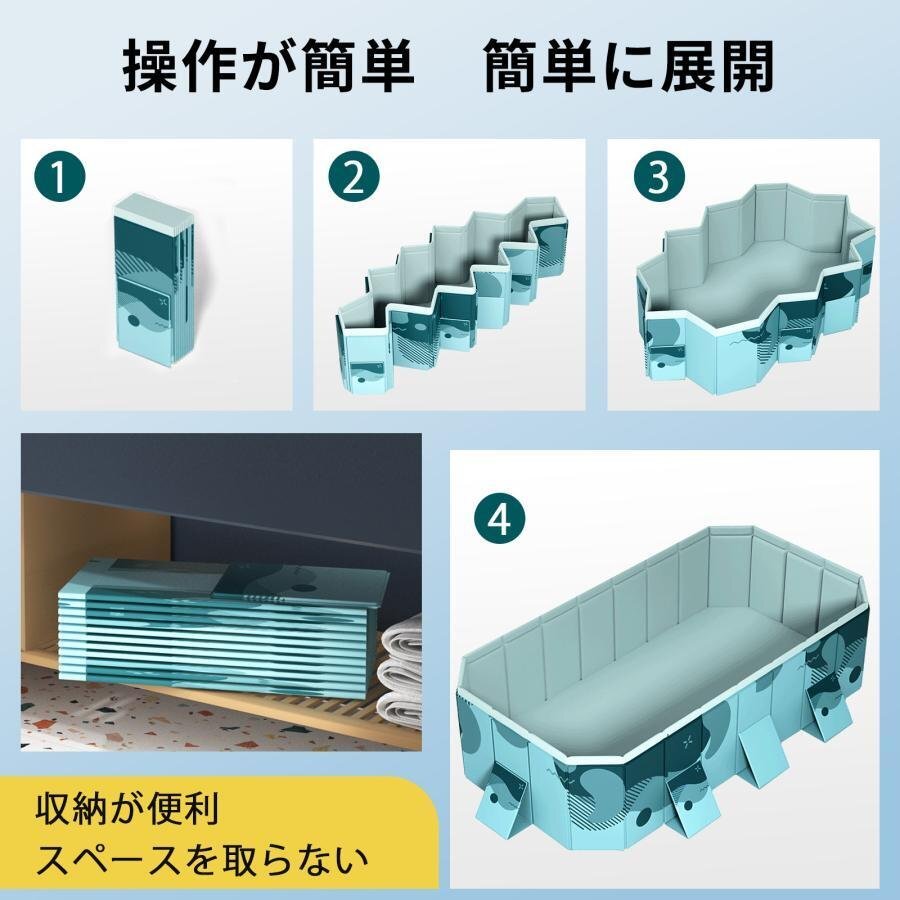 操作が簡単　簡単に展開

1

2

3

4

収納が便利
スペースを取らない