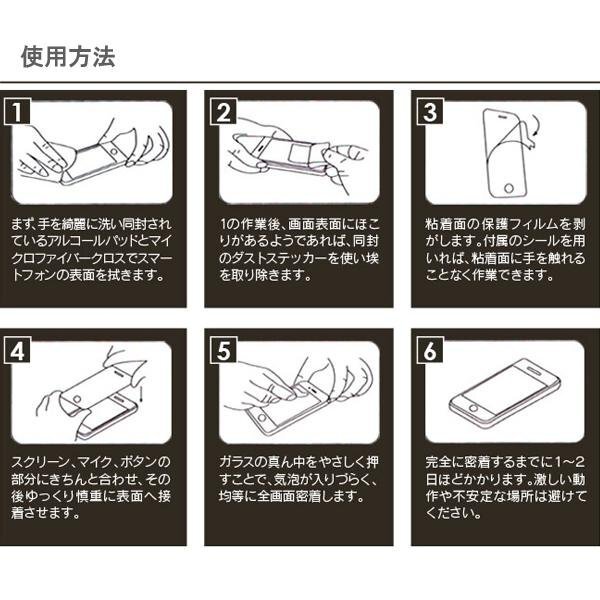 使用方法

1

まず、手を綺麗に洗い同封されているアルコールパッドとマイクロファイバークロスでスマートフォンの表面を拭きます。

2

1の作業後、画面表面にほこりがあるようであれば、同封のダストステッカーを使い埃を取り除きます。

3

粘着面の保護フィルムを剥がします。付属のシールを用いれば、粘着面に手を触れることなく作業できます。

4

スクリーン、マイク、ボタンの部分にきちんと合わせ、その後ゆっくり慎重に表面へ接着させます。

5

ガラスの真ん中をやさしく押すことで、気泡が入りづらく、均等に全画面密着します。

6

完全に密着するまでに1~2日ほどかかります。激しい動作や不安定な場所は避けてください。