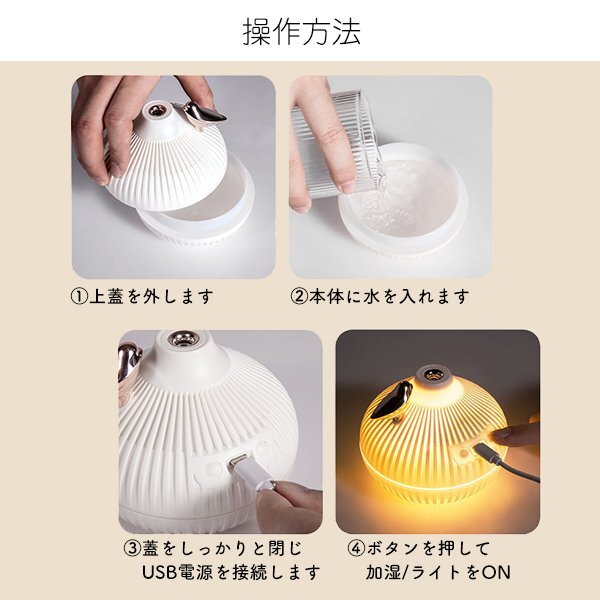 操作方法

①上蓋を外します

②本体に水を入れます

③蓋をしっかりと閉じ USB電源を接続します

④ボタンを押して 加湿/ライトをON