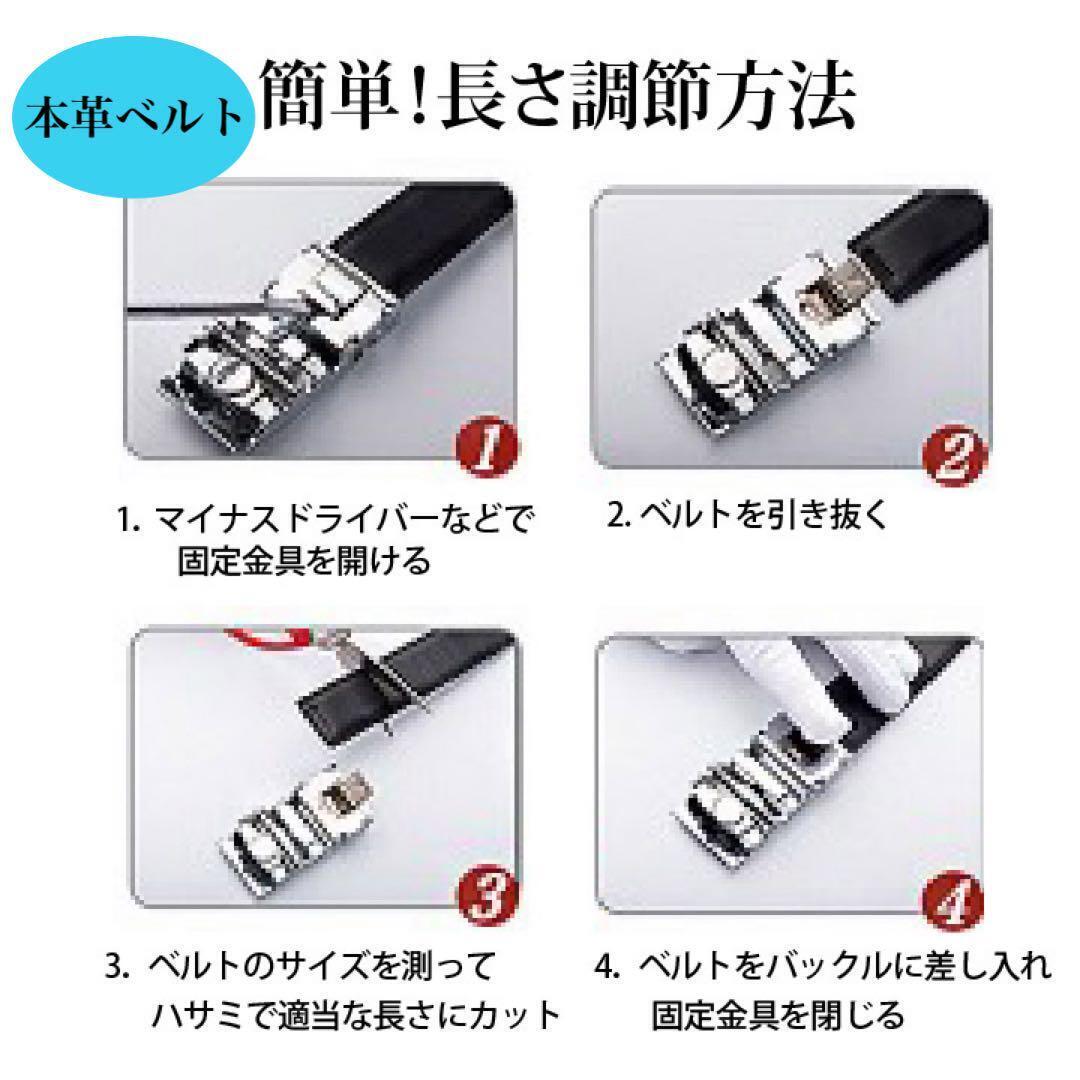 本革ベルト 簡単!長さ調節方法

1

1. マイナスドライバーなどで固定金具を開ける

2

2. ベルトを引き抜く

3

3. ベルトのサイズを測ってハサミで適当な長さにカット

4

4. ベルトをバックルに差し入れ固定金具を閉じる