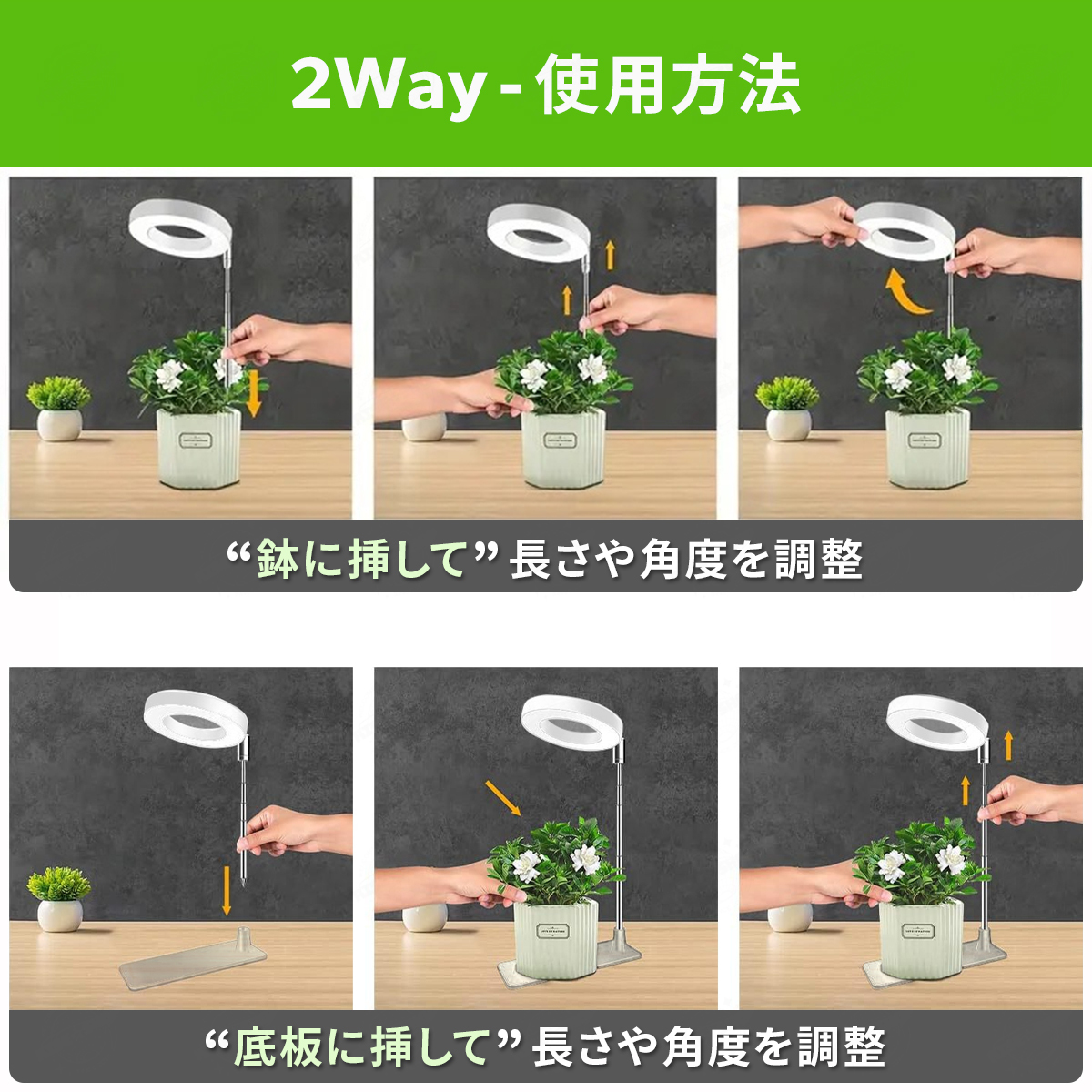 2Way - 使用方法

“鉢に挿して” 長さや角度を調整

“底板に挿して” 長さや角度を調整