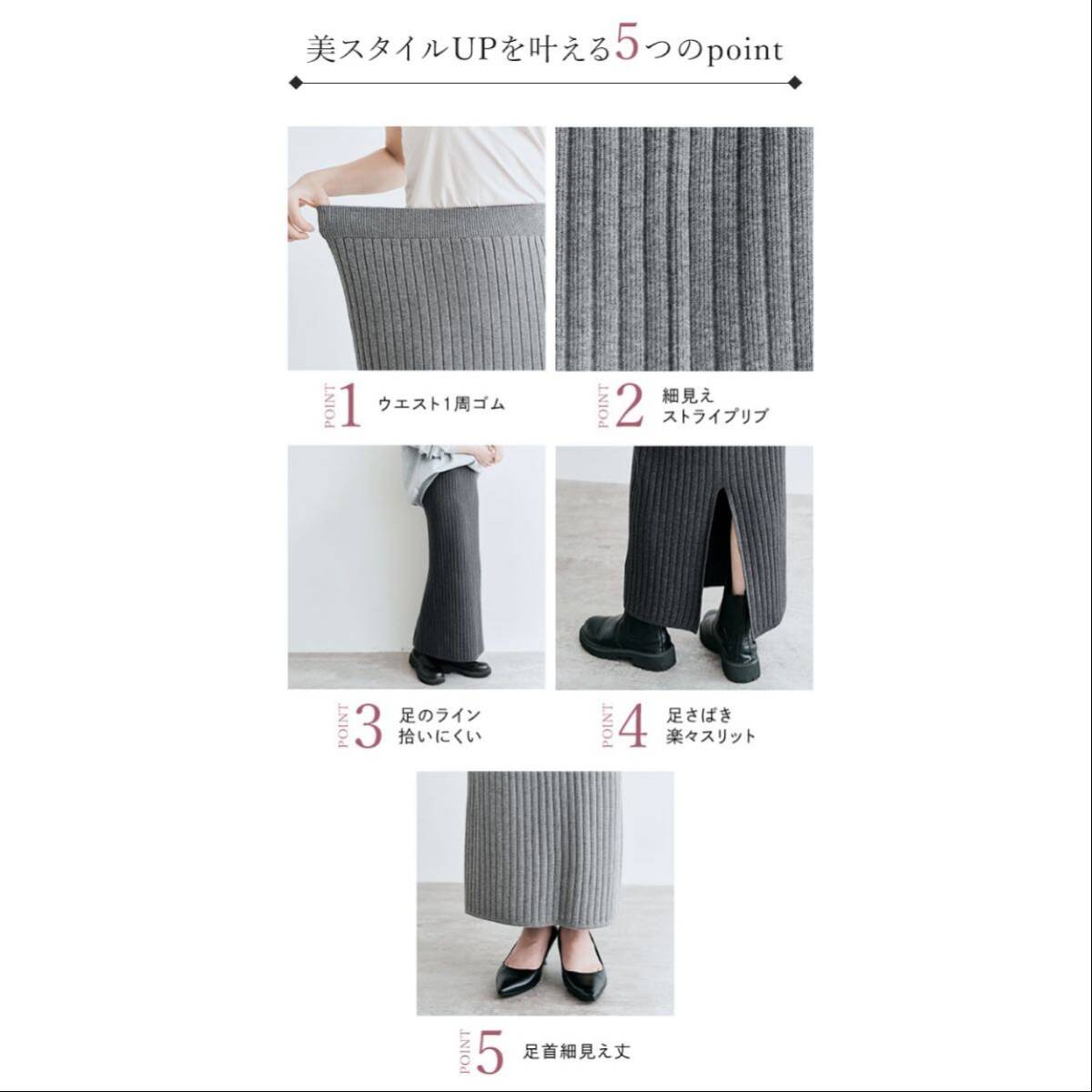 美スタイルUPを叶える5つのpoint

POINT 1 ウエスト1周ゴム

POINT 2 細見え ストライプリブ

POINT 3 足のライン 拾いにくい

POINT 4 足さばき 楽々スリット

POINT 5 足首細見え丈