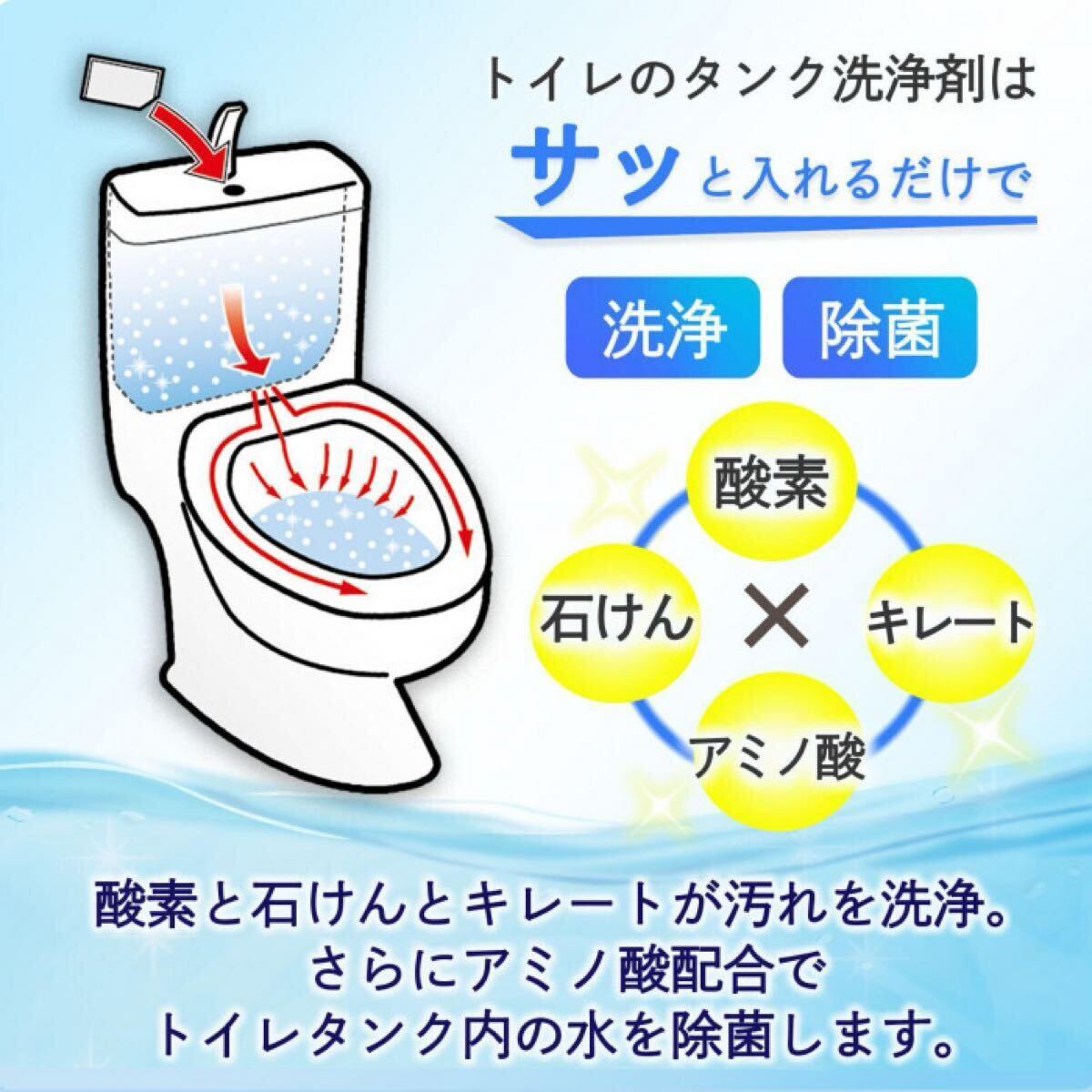 トイレのタンク洗浄剤は

サッと入れるだけで

洗浄 除菌

酸素

石けん × キレート

アミノ酸

酸素と石けんとキレートが汚れを洗浄。
さらにアミノ酸配合で
トイレタンク内の水を除菌します。