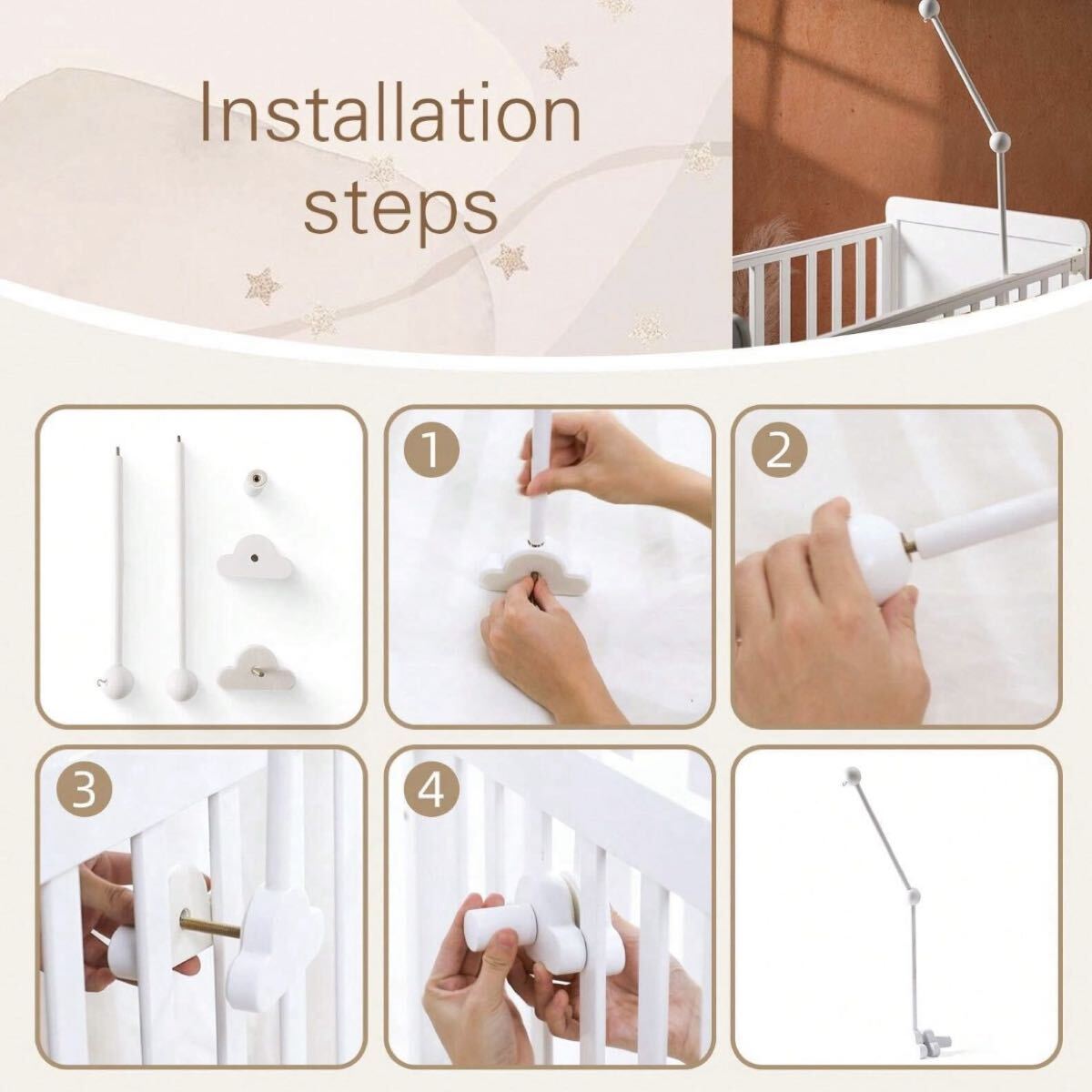 Installation steps

1

2

3

4