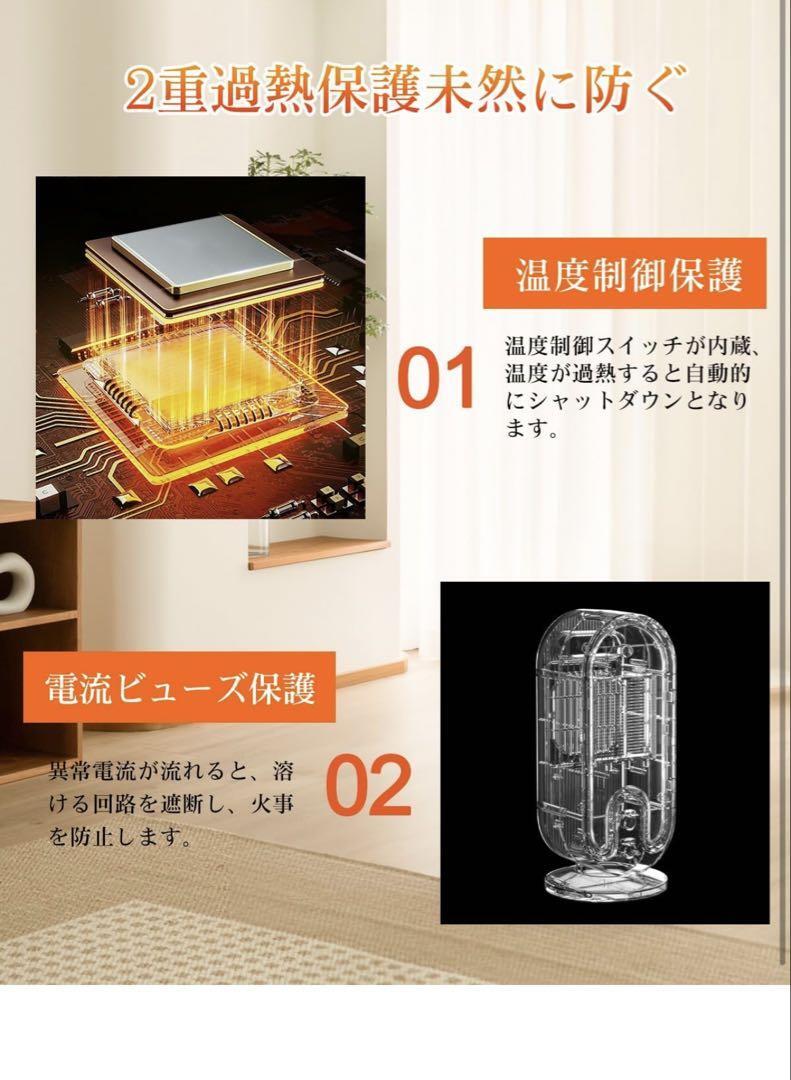 2重過熱保護未然に防ぐ

温度制御保護

01

温度制御スイッチが内蔵、温度が過熱すると自動的にシャットダウンとなります。

電流ビューズ保護

異常電流が流れると、溶ける回路を遮断し、火事を防止します。

02