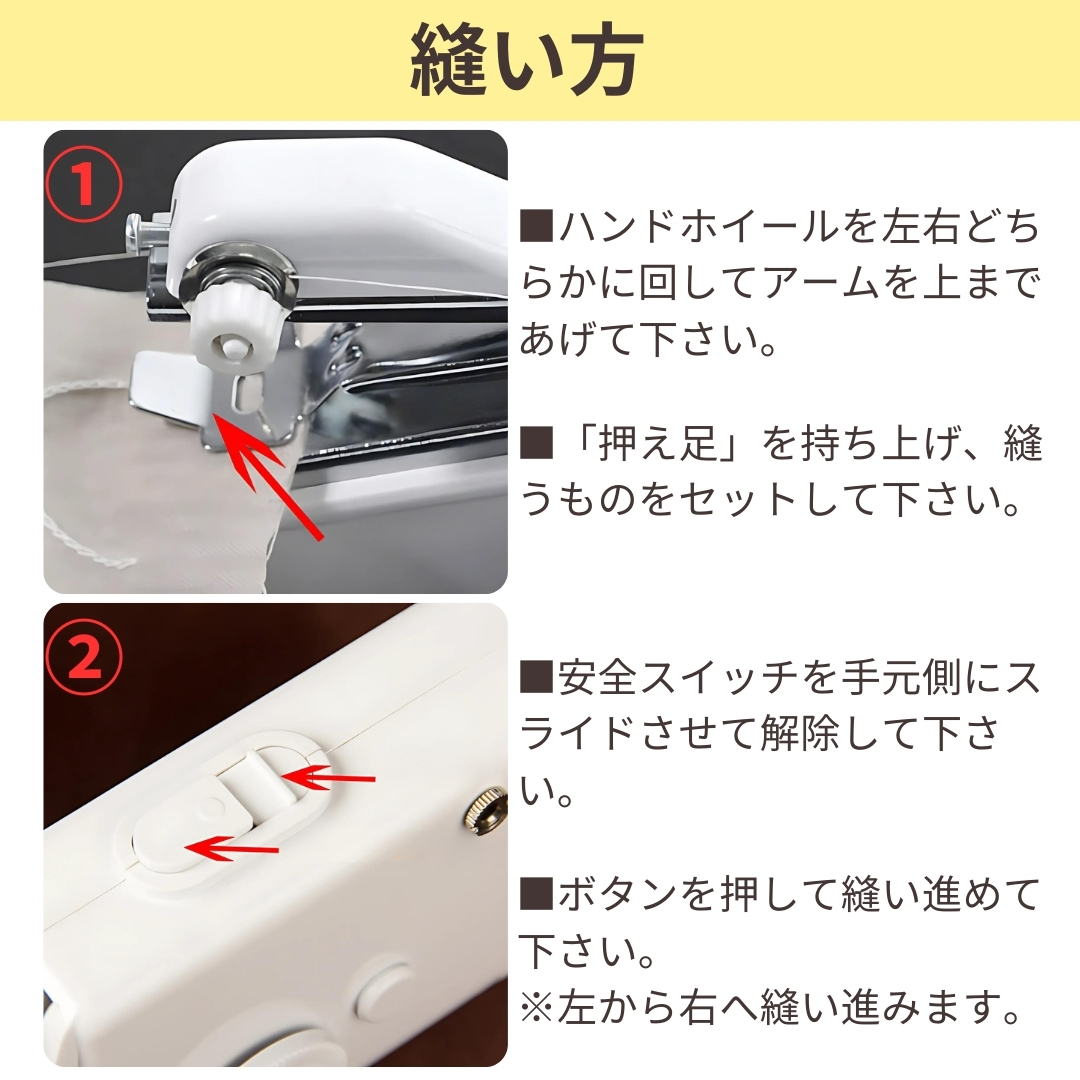 縫い方

①

■ハンドホイールを左右どちらかに回してアームを上まであげて下さい。

■「押え足」を持ち上げ、縫うものをセットして下さい。

②

■安全スイッチを手元側にスライドさせて解除して下さい。

■ボタンを押して縫い進めて下さい。
※左から右へ縫い進みます。