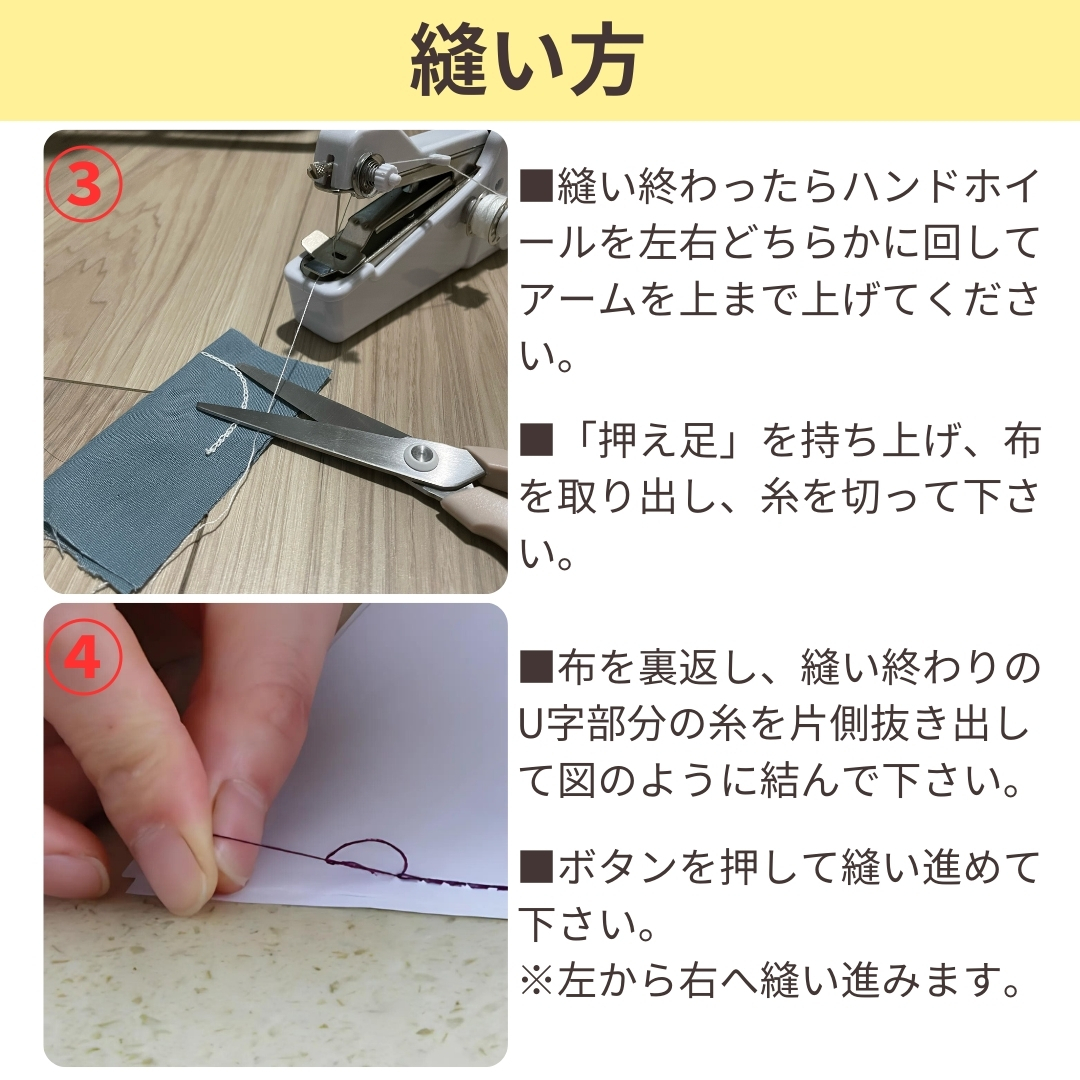 縫い方

③

■縫い終わったらハンドホイールを左右どちらかに回してアームを上まで上げてください。

■「押え足」を持ち上げ、布を取り出し、糸を切って下さい。

④

■布を裏返し、縫い終わりのU字部分の糸を片側抜き出して図のように結んで下さい。

■ボタンを押して縫い進めて下さい。
※左から右へ縫い進みます。